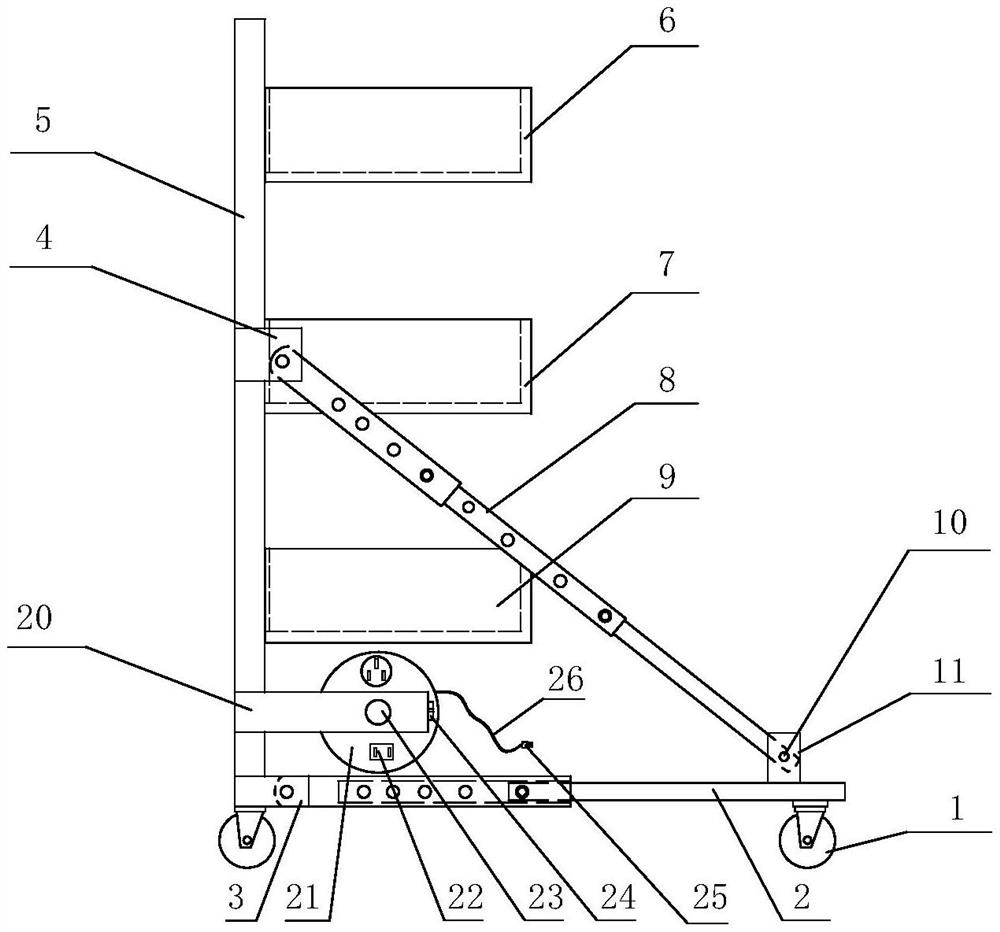 6
5
4
7
8
9
10
20
26
11
1
3
21
22
23
24
25
2