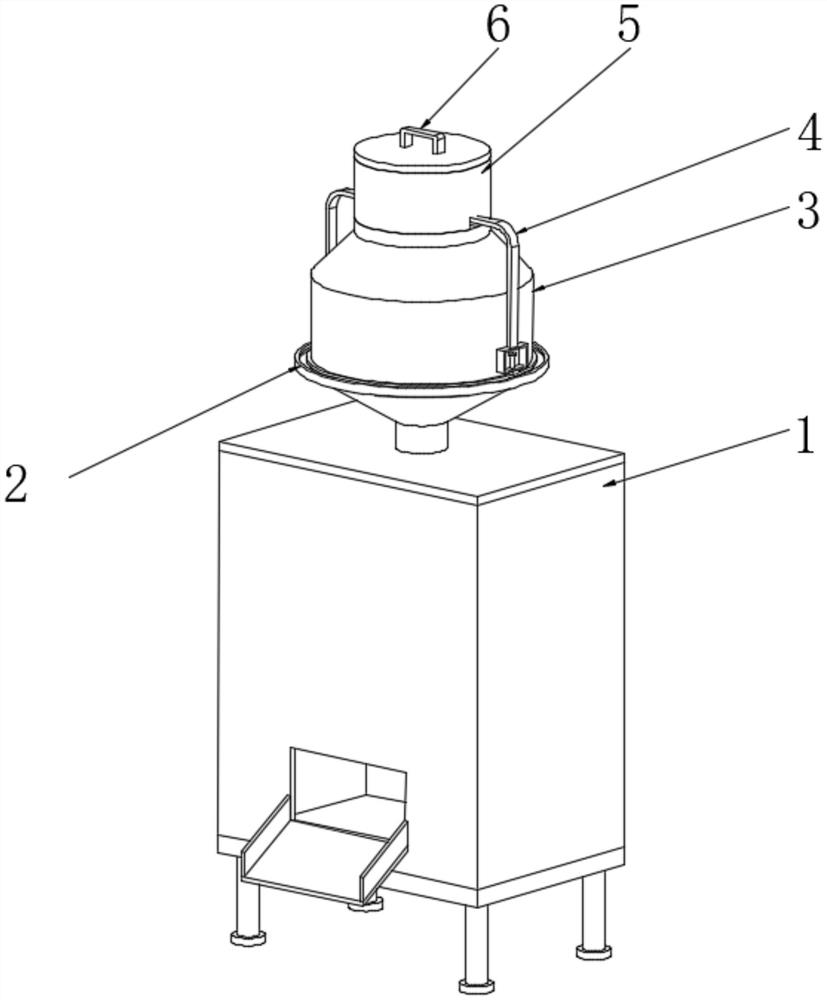 6
5
4
3
2
1