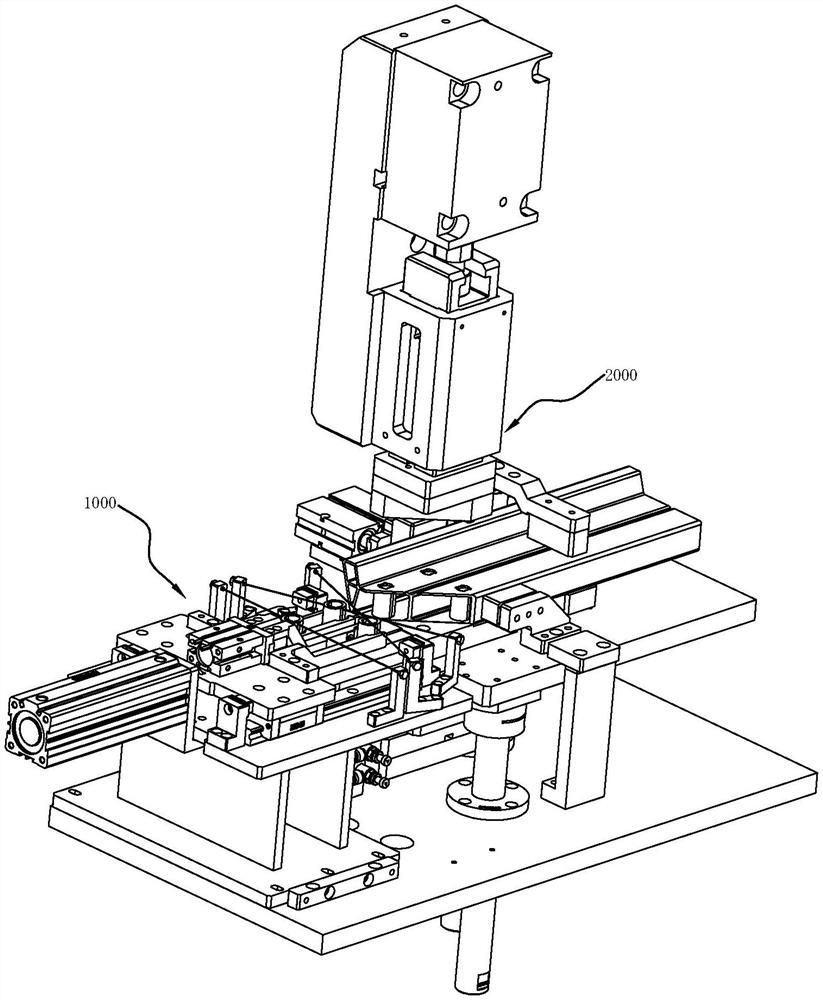 2000

1000