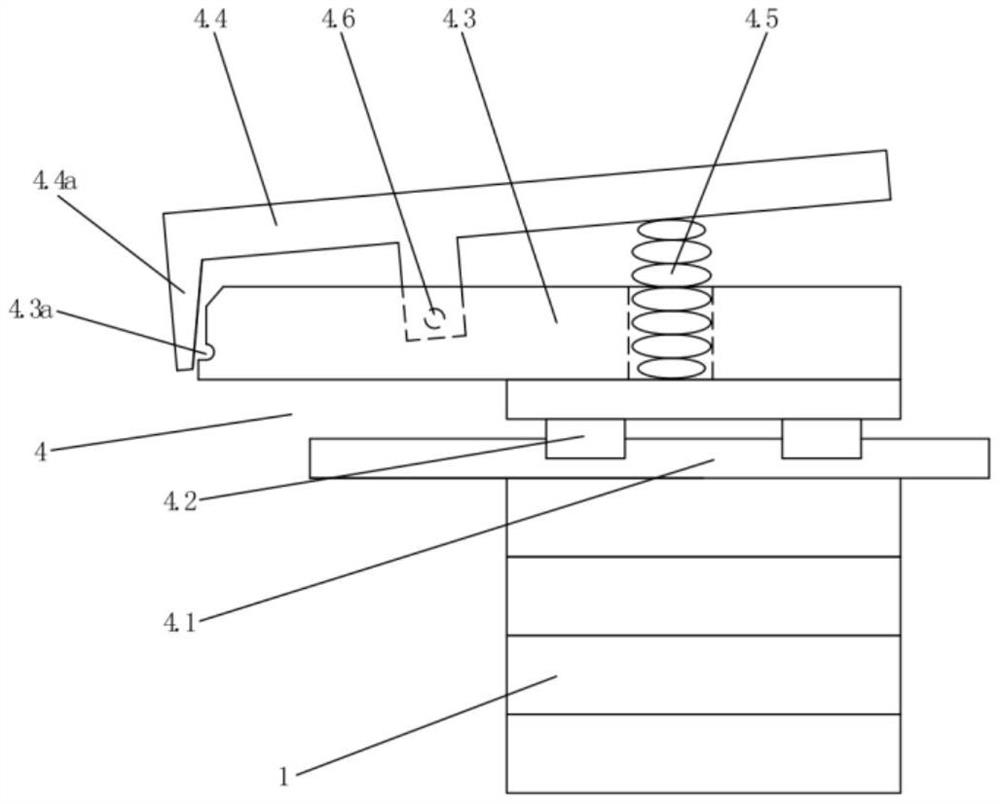 4.4
4.6
4.3
4.5
4.4a
4.3a
4
4.2
4.1
1