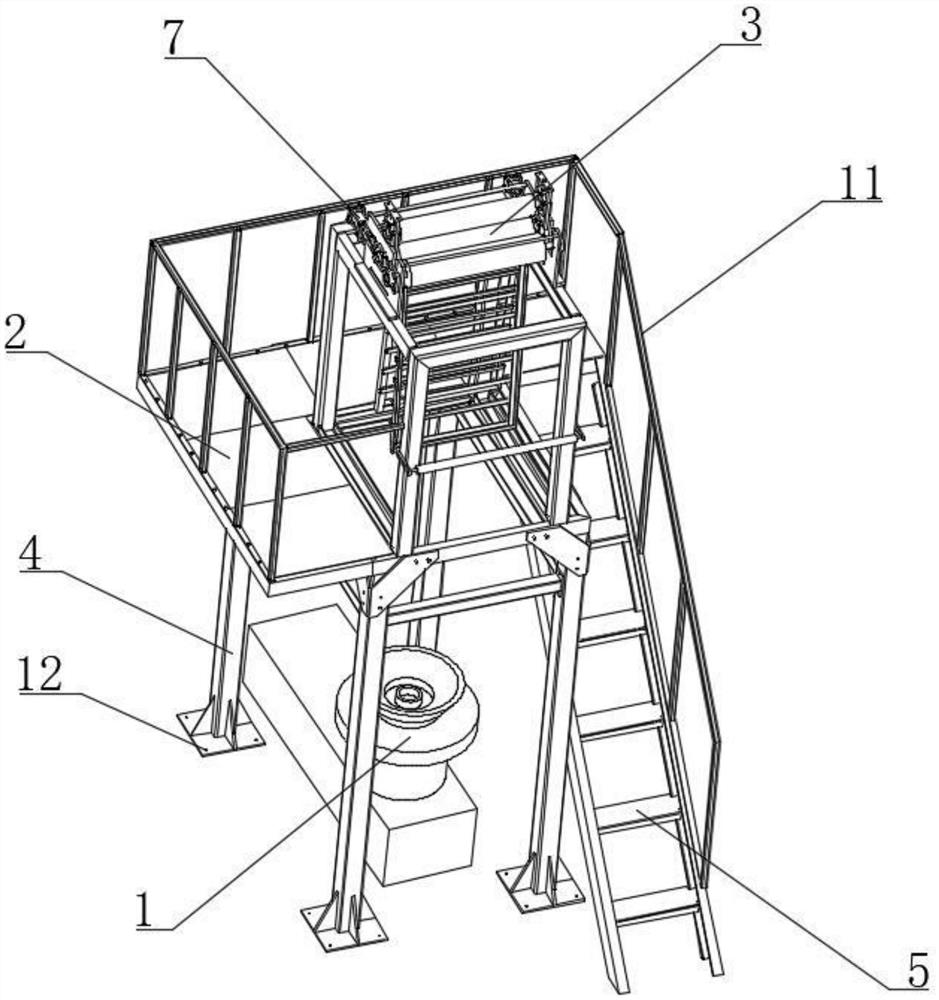 7
3
11
2
4
12
1
5