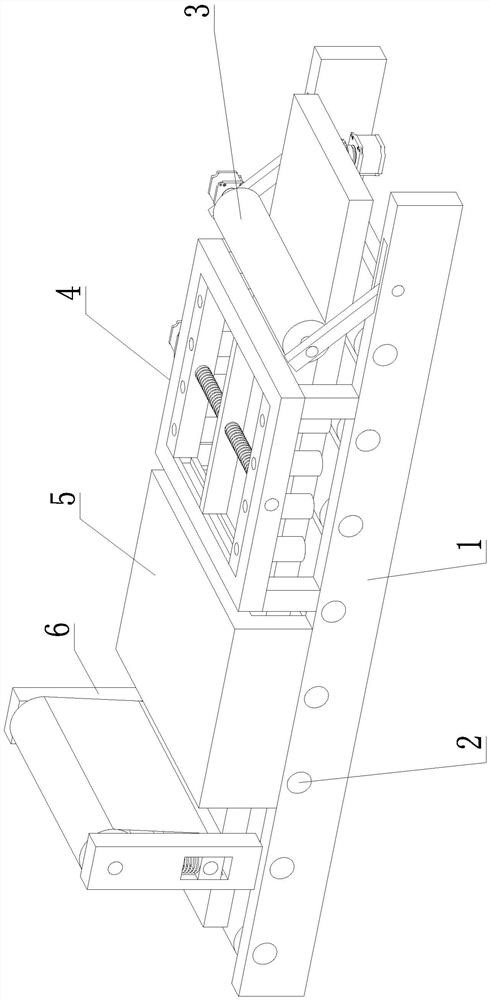 3
4
5
6
1
2