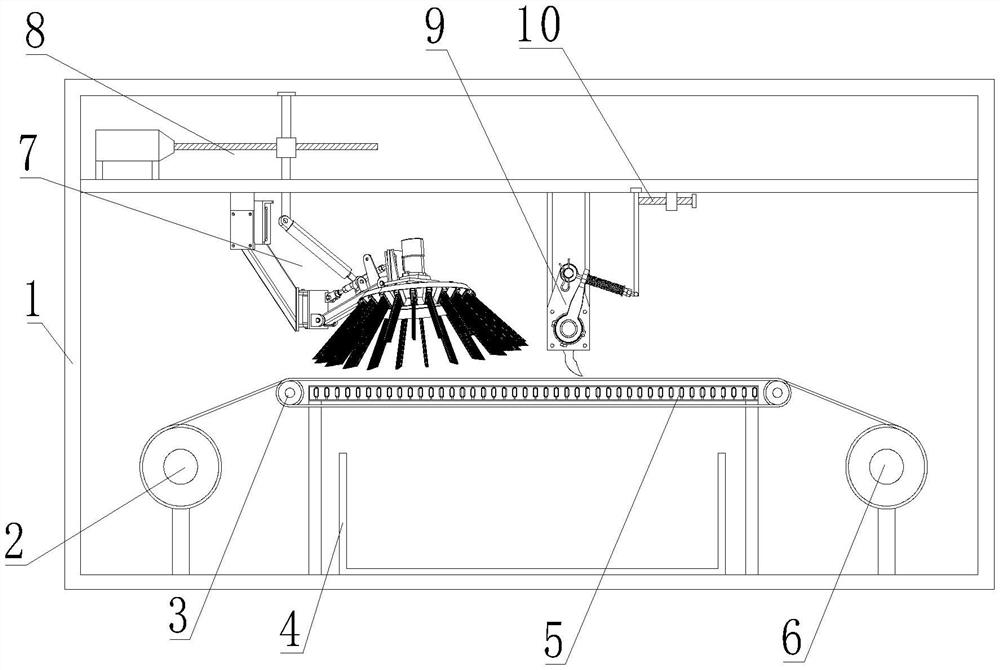 8
9
10
7
1
2
3
4
5
6