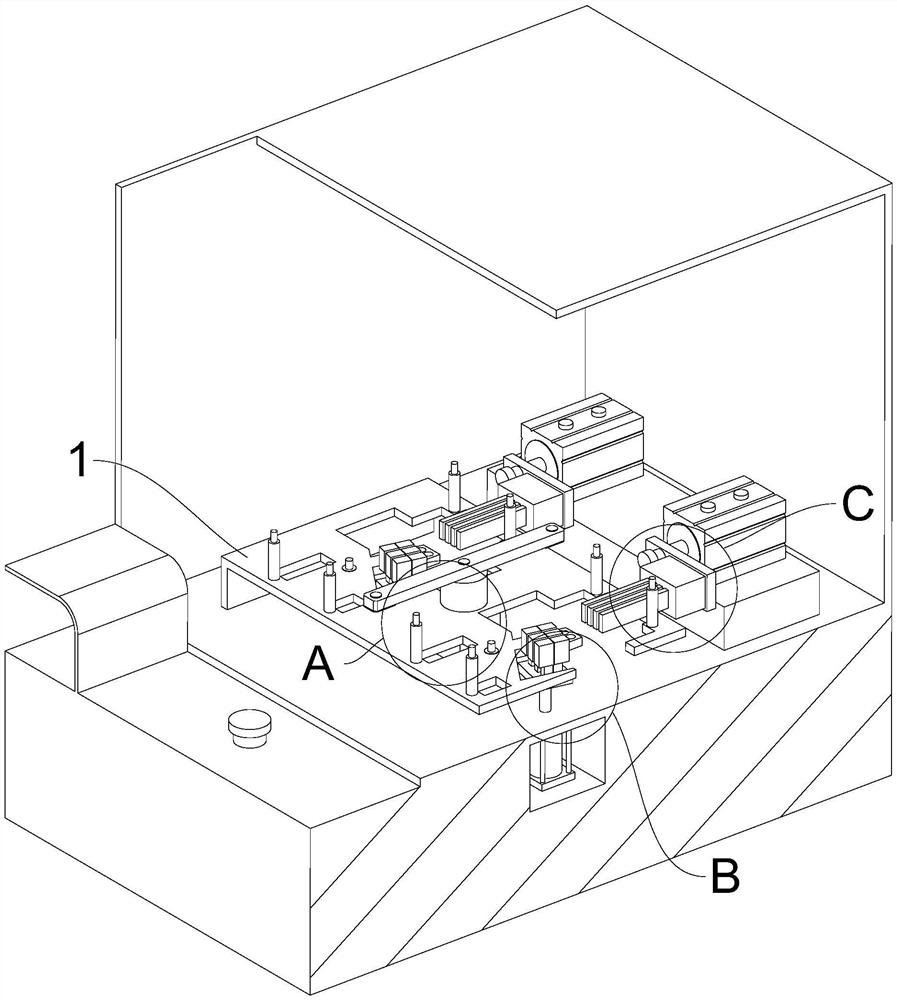 1
C
A
B