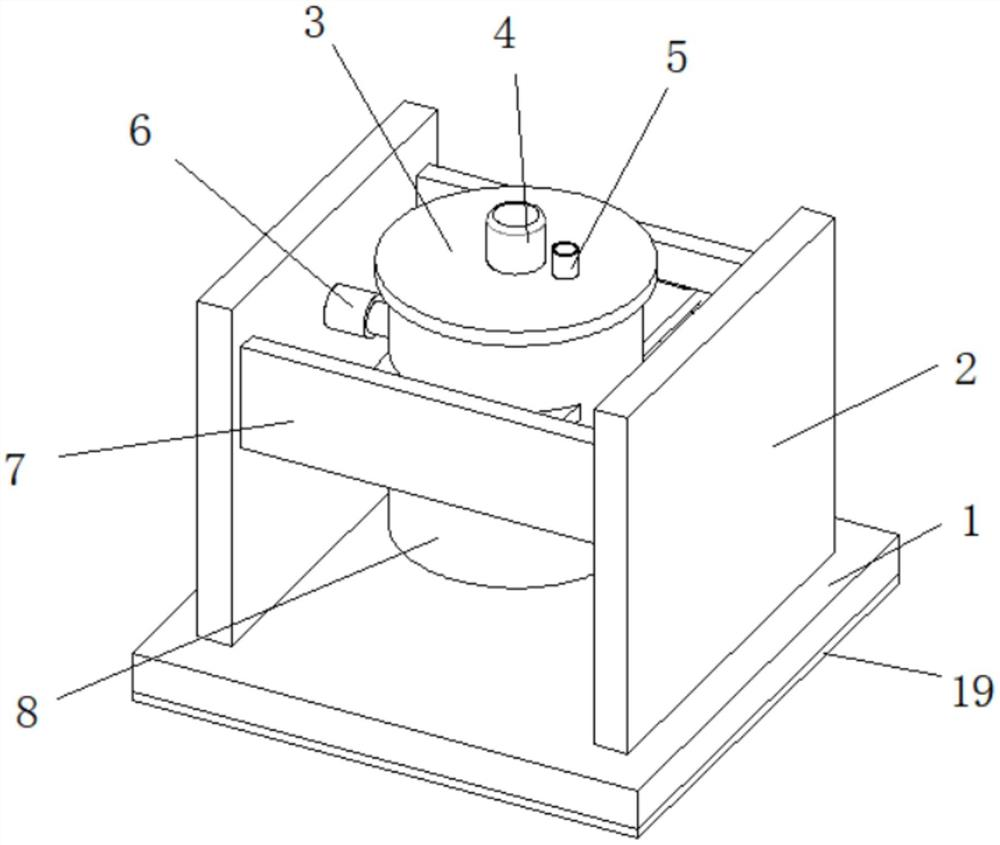 3
4
5
6
2
7
1
8
19