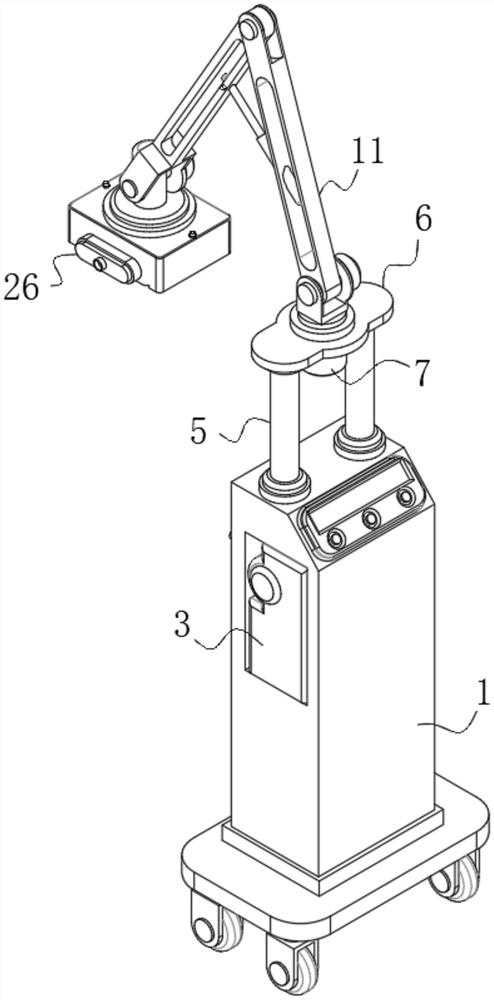 11
6
26
7
5
3
1