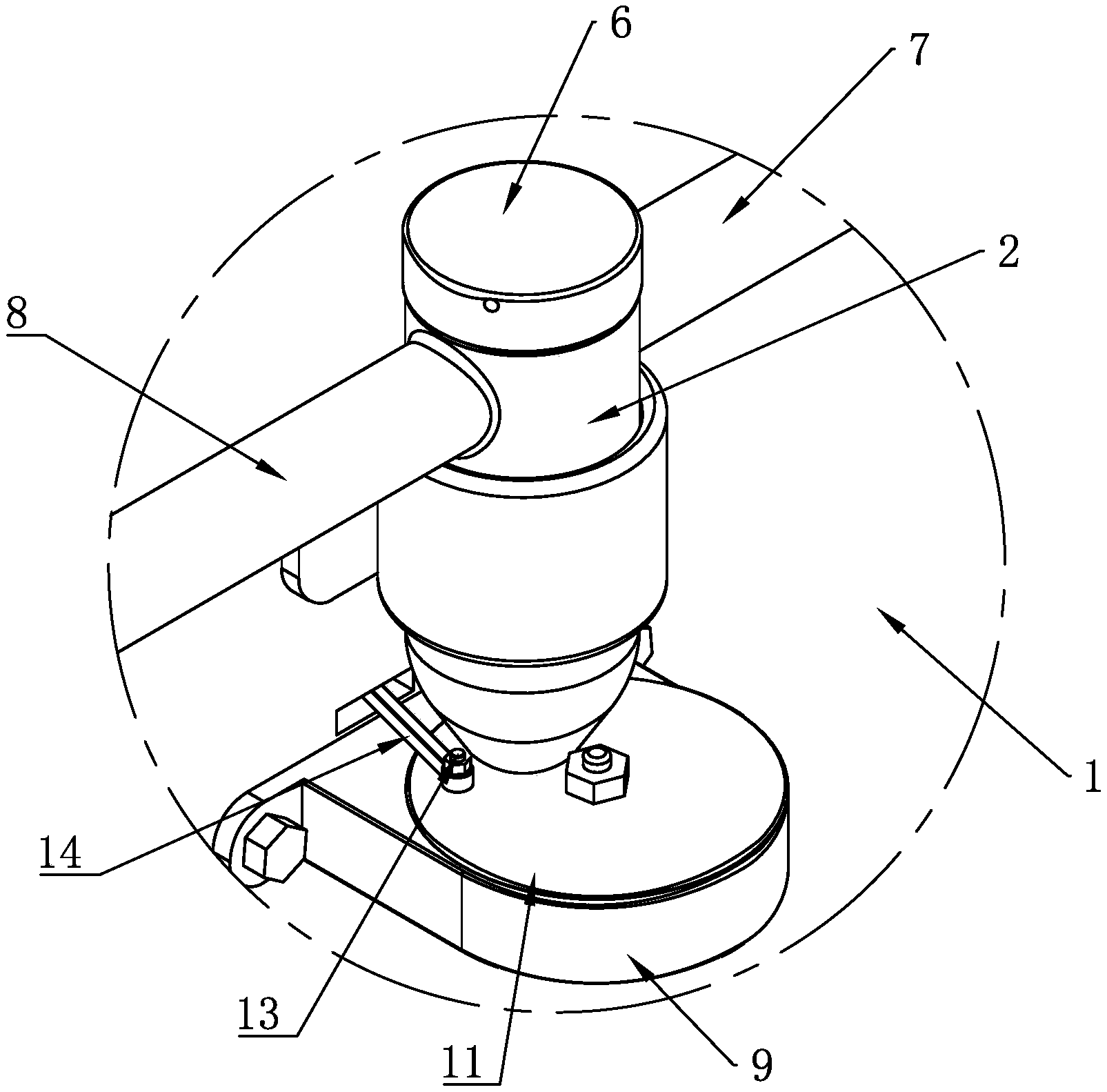 6
7
2
8
1
14
13
11
9