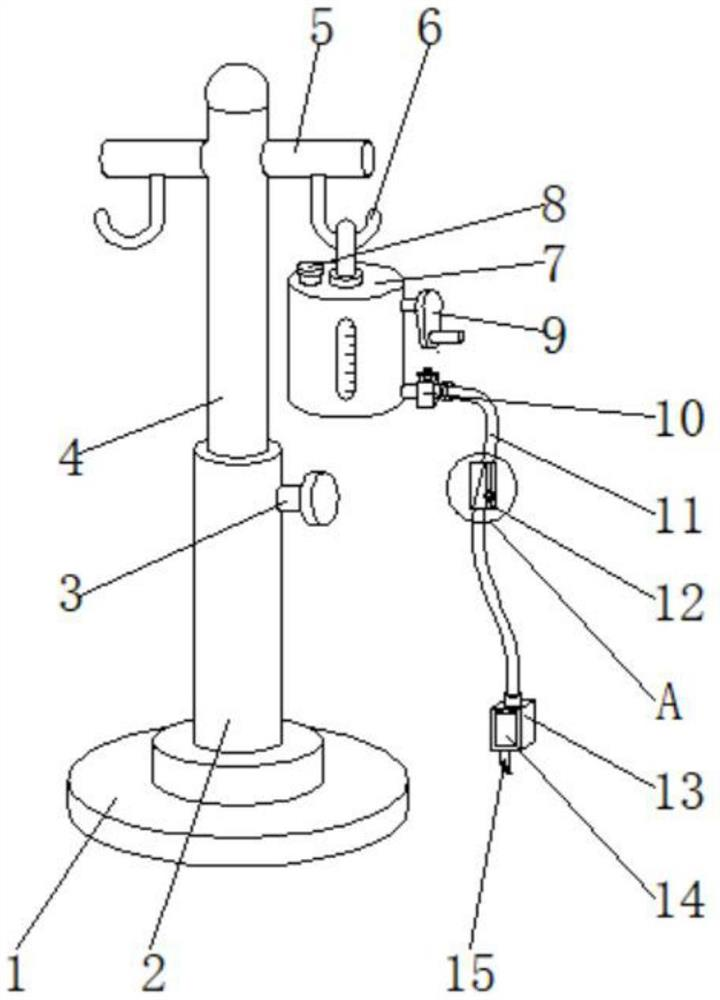 5
6
8
7
9
10
4
11
3
12
A
13
14
1
2
15