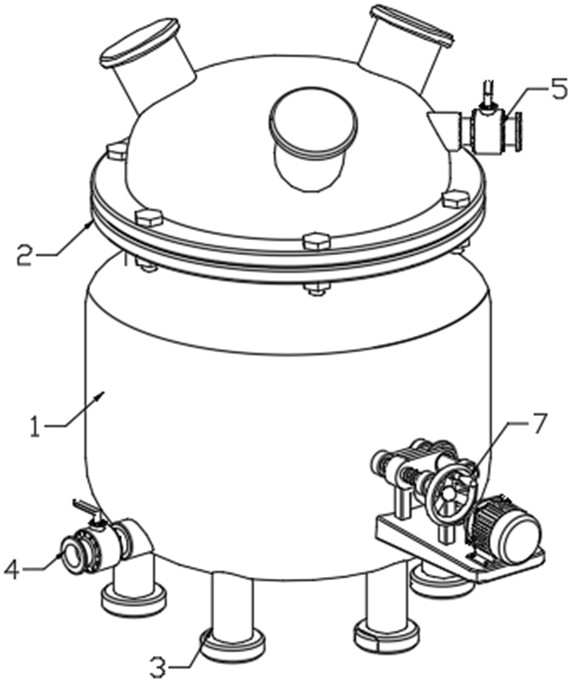 5
2
1
7
4
3