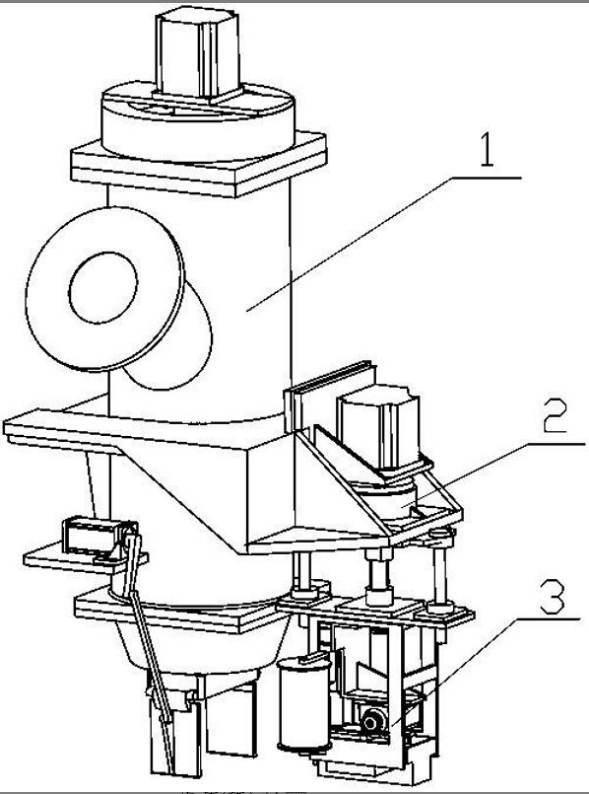 1

2

3