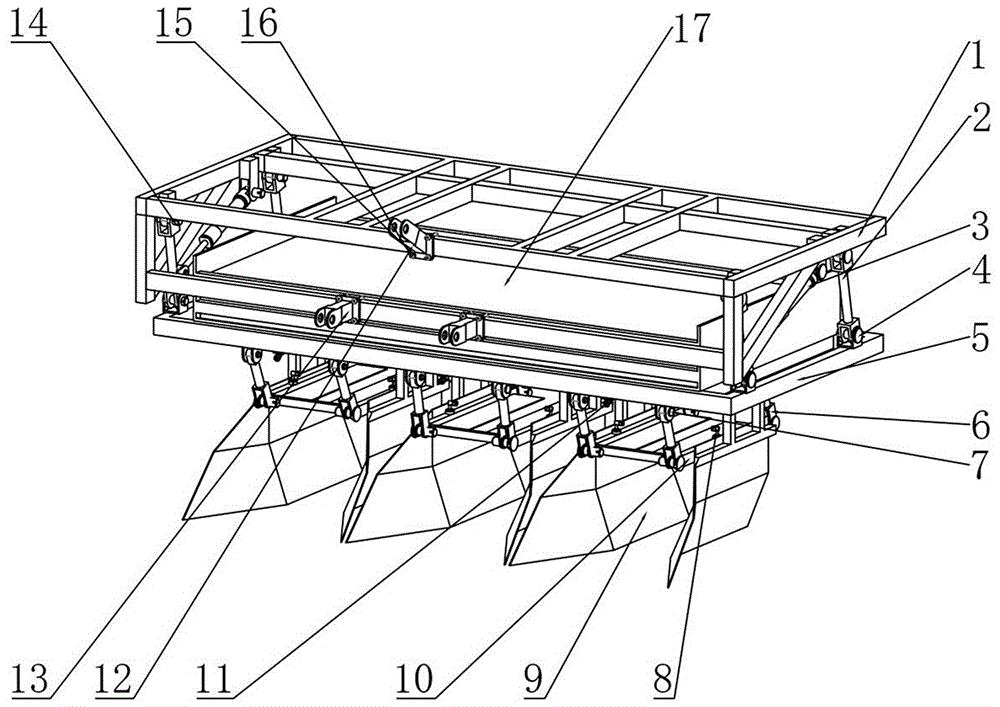 14 15 16 17 1 2 3 4 5 6 7

13 12 11 10 9 8