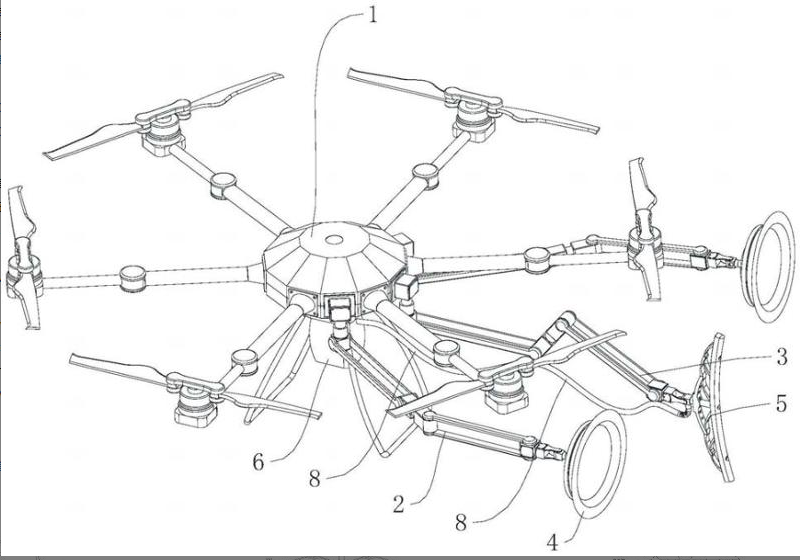 1
3
5
6
8
2
8
4