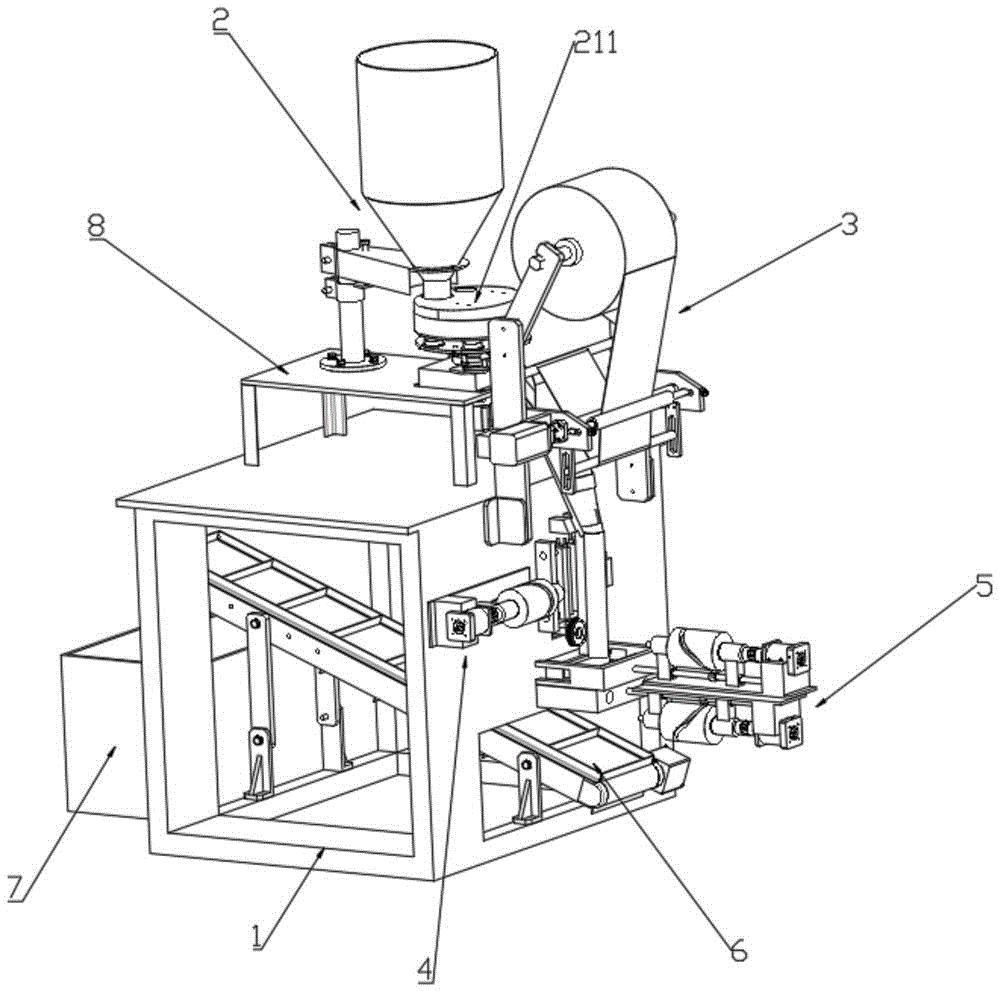 2
211
8
3
5
7
1
4
6