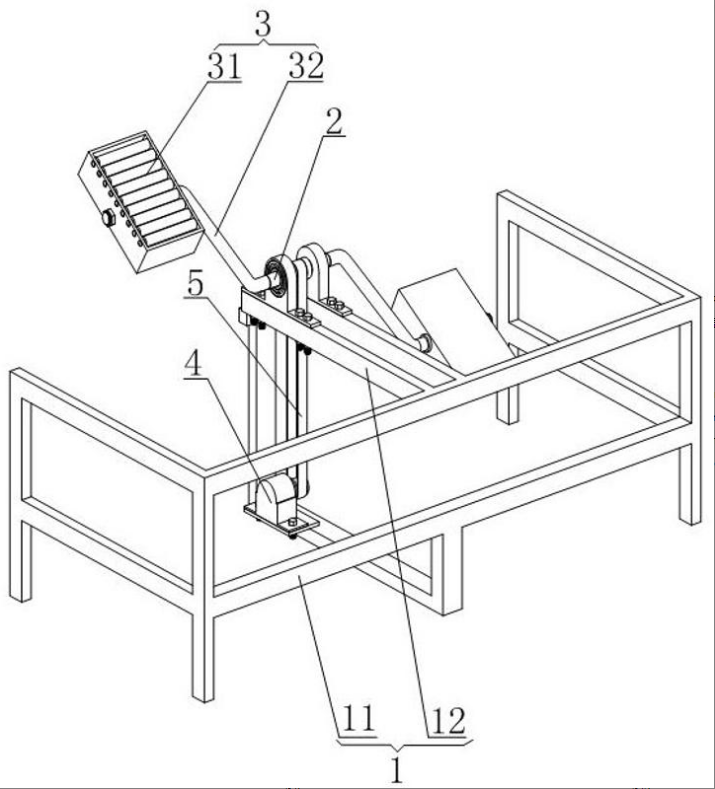 3
31
32
2
5
4
11
12
1