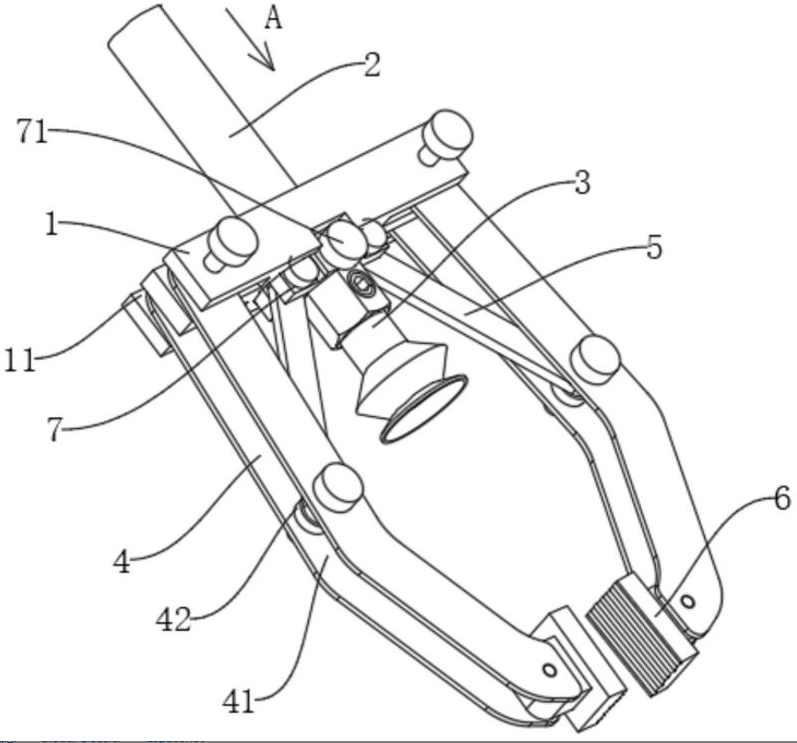 A
2
71
3
1
5
11
7
4
6
42
41