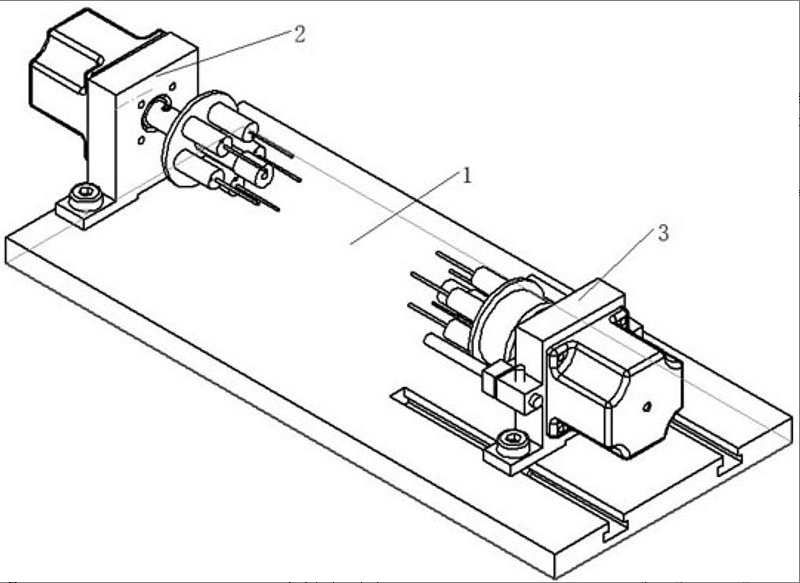 2
1
3