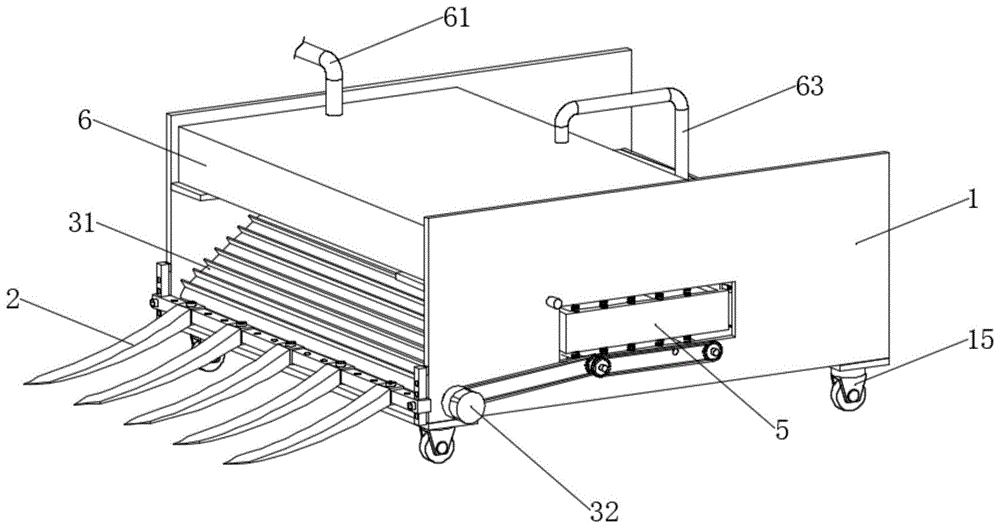 61
63
6
1
31
2
15
5
32