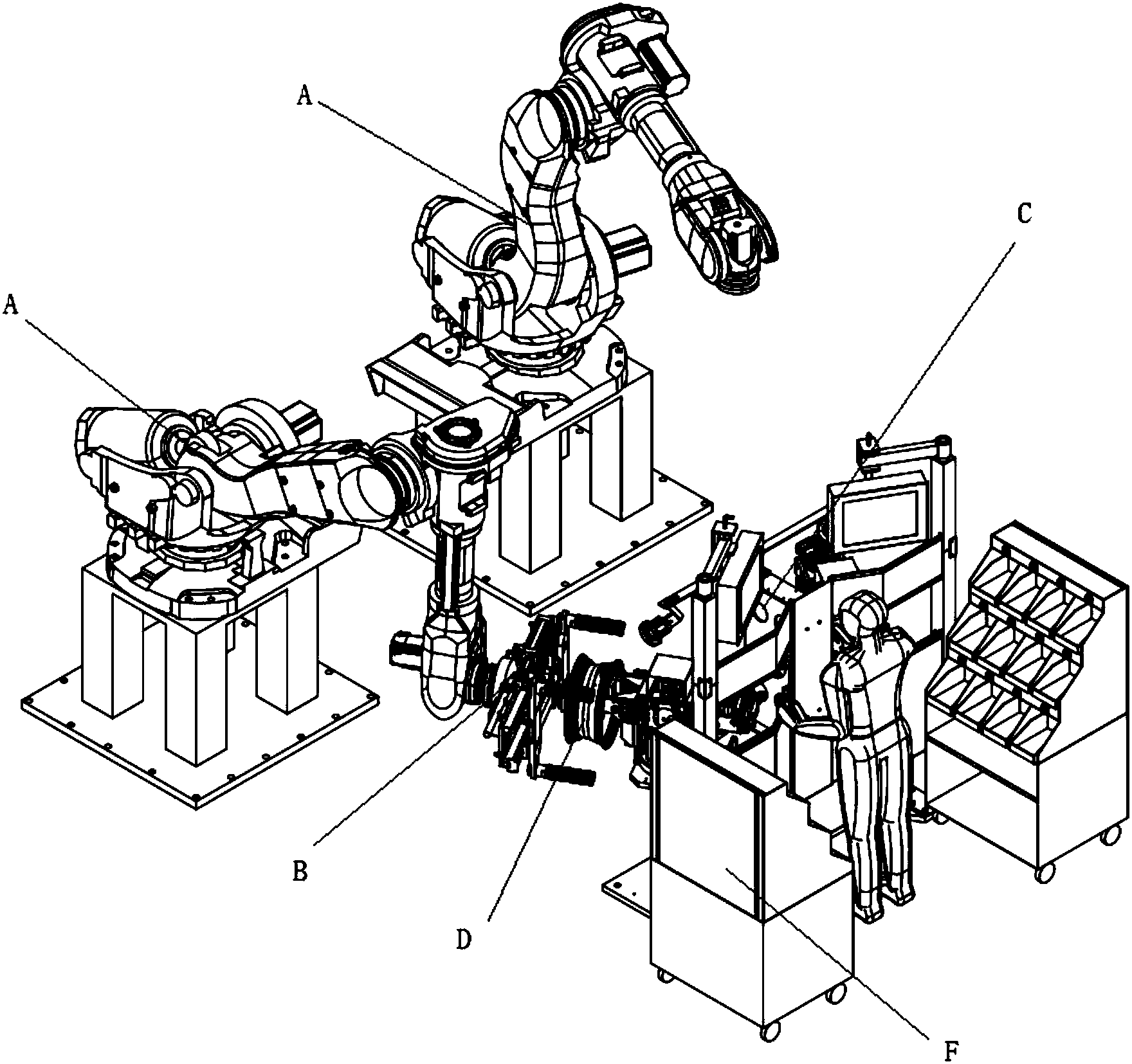 A
A
C
B
D
F