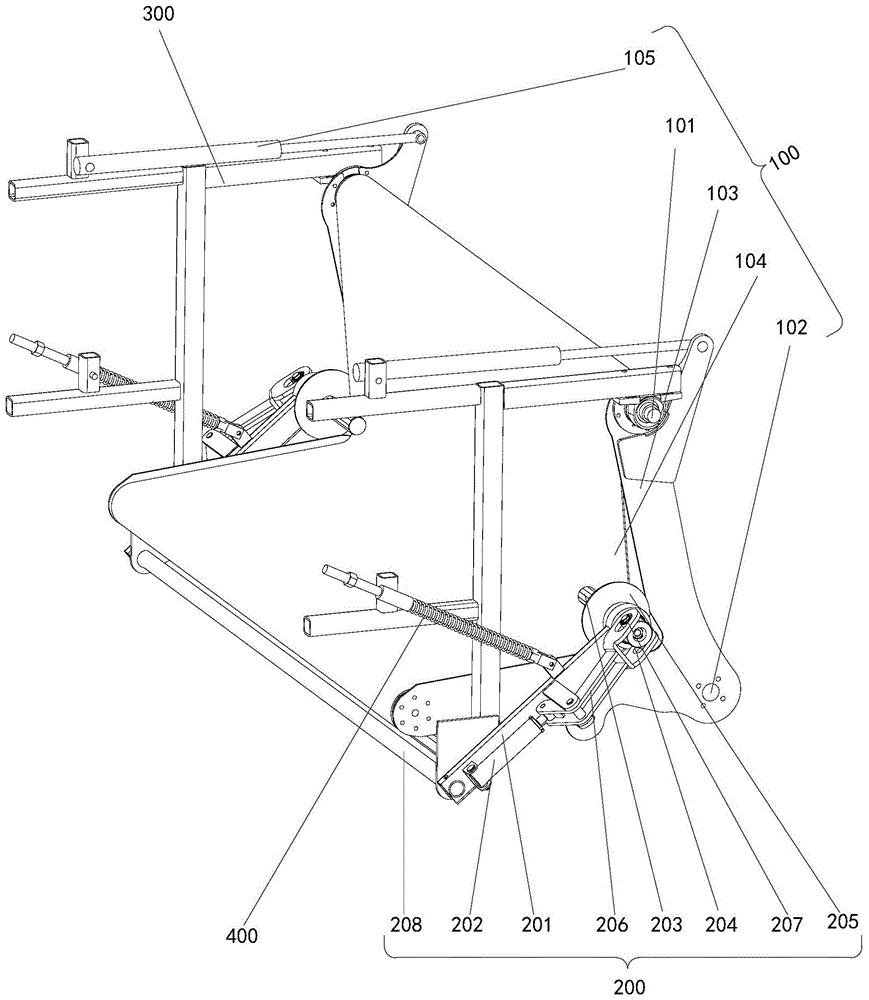 300
105
101
100
103
104
102
400
208
202
201
206
203
204
207
205
200