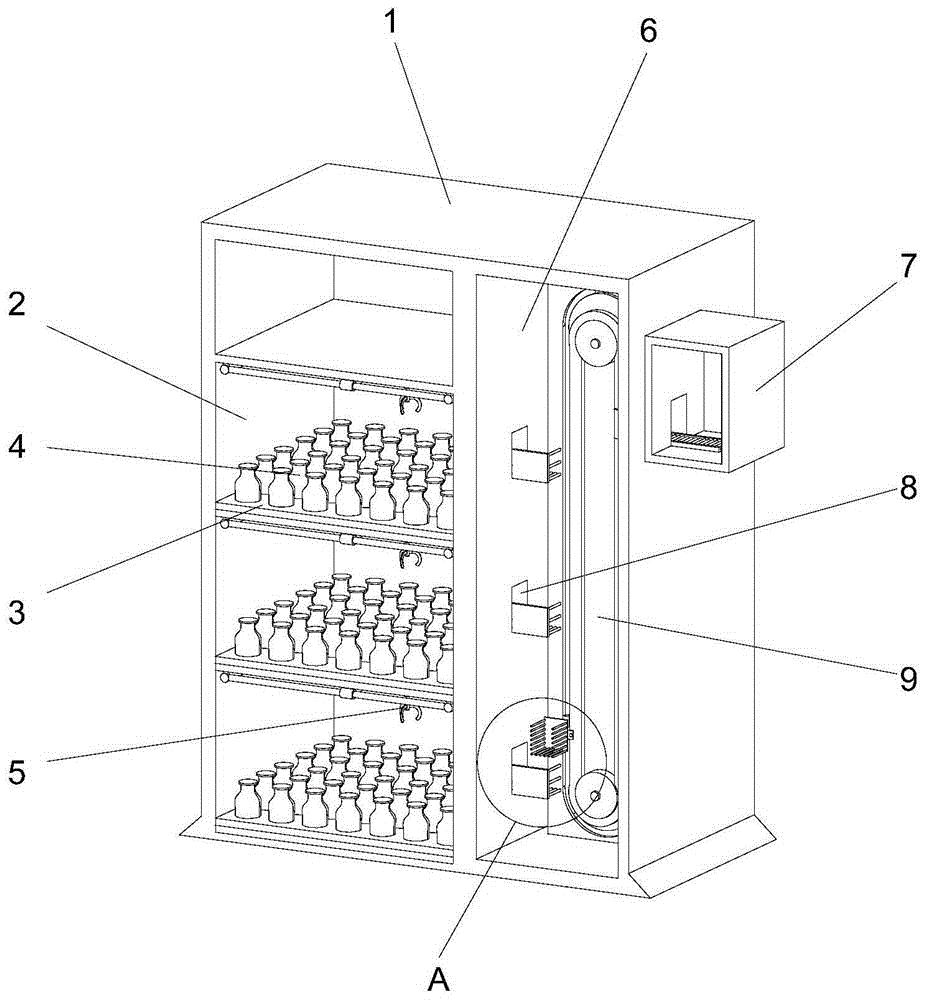 1
6
2
7
4
8
3
9
5
A