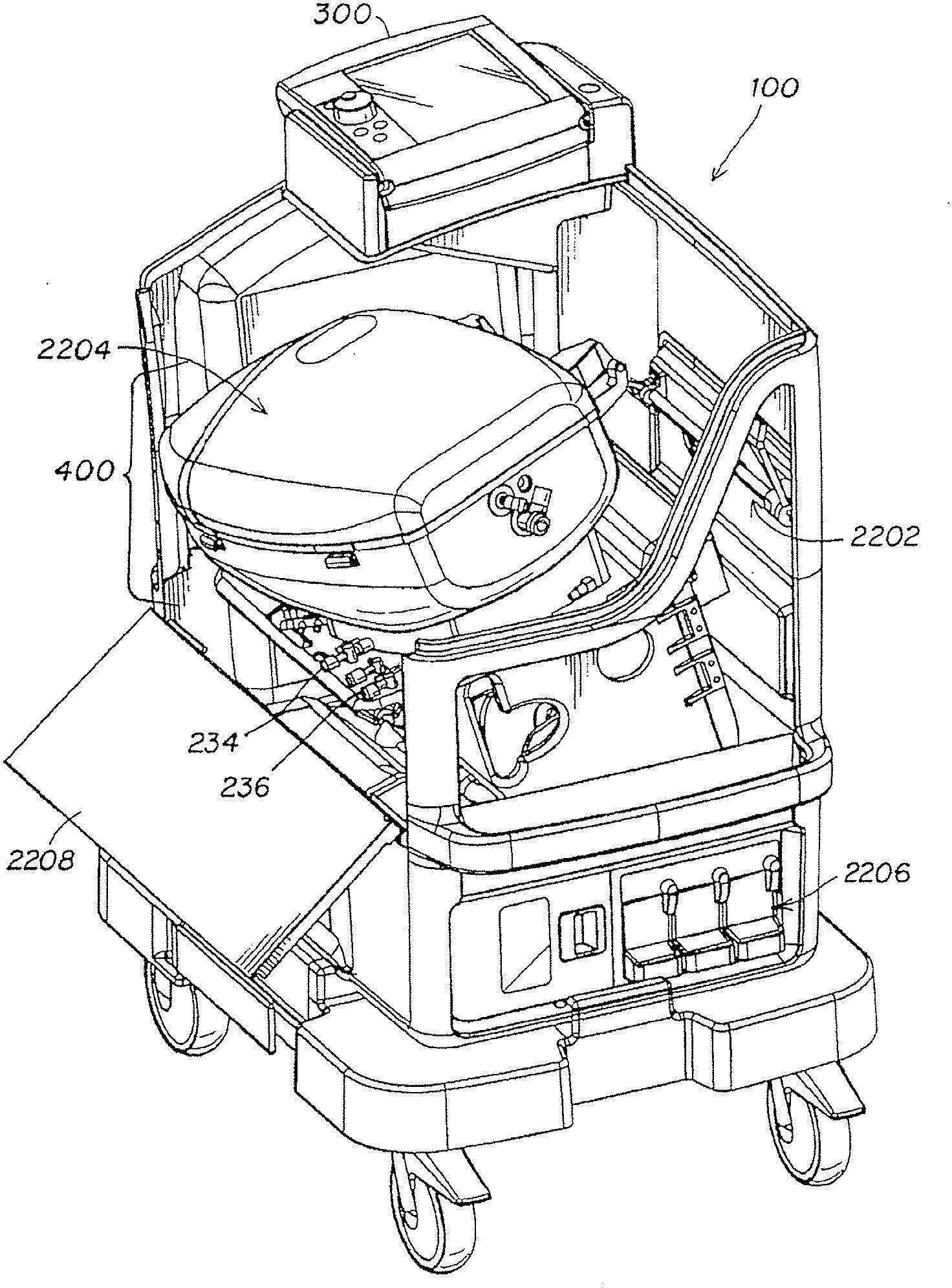 300
100
2204
400
2202
234
236
2208
2206