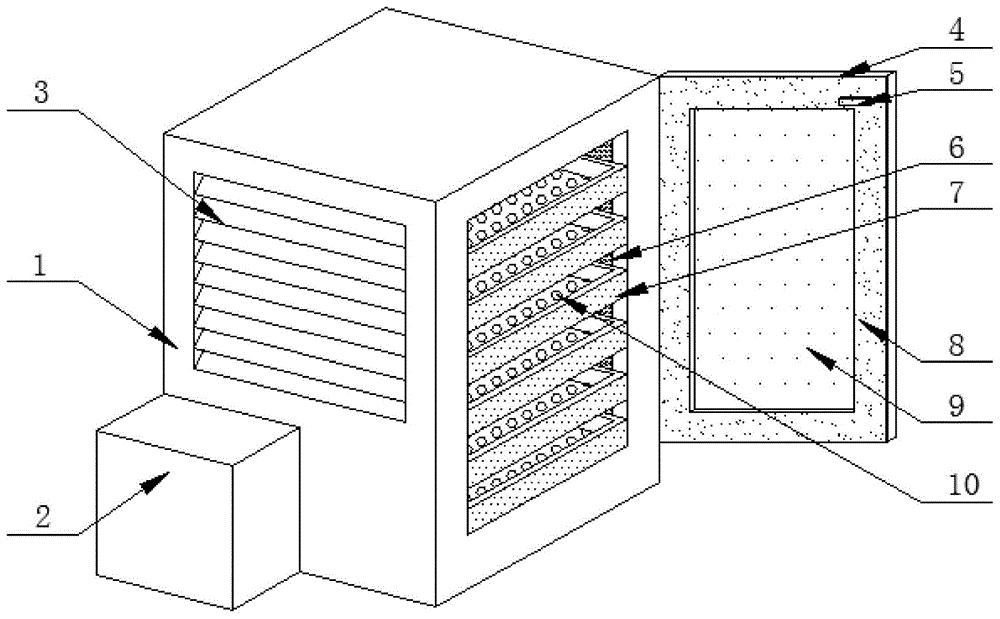 3
1
2
4
5
6
7
8
9
10