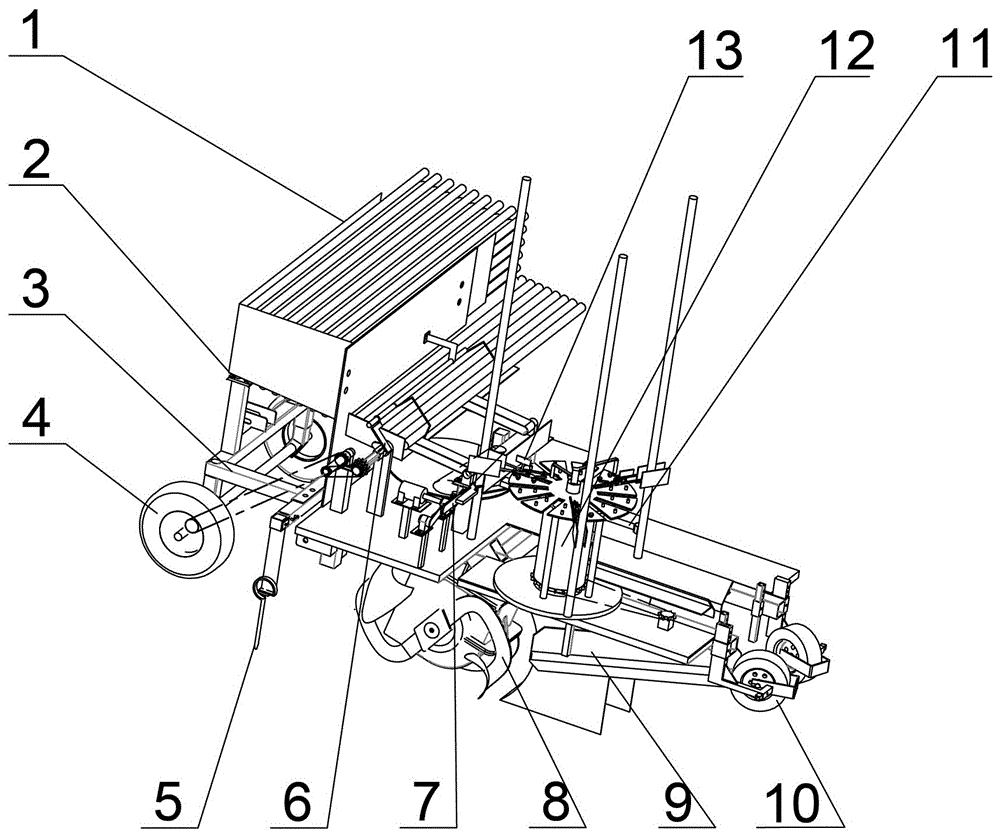 1
2
3
4
13
12
11
5
6
7
8
9
10