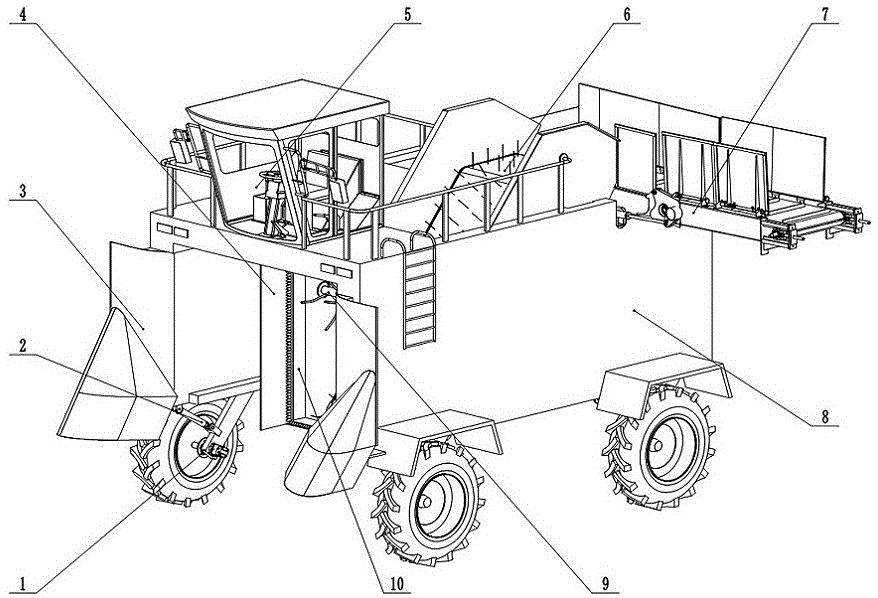 4
5
6
7
3
2
8
1
10
9