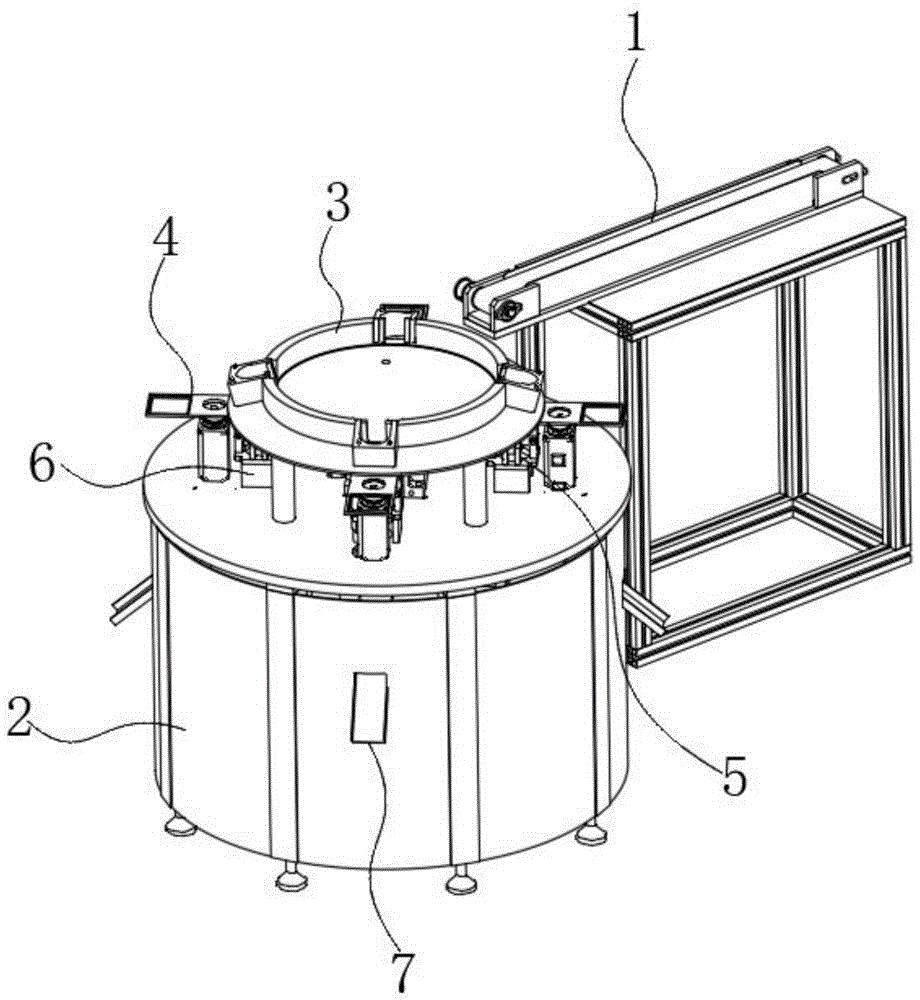 1
3
4
6
2
5
7