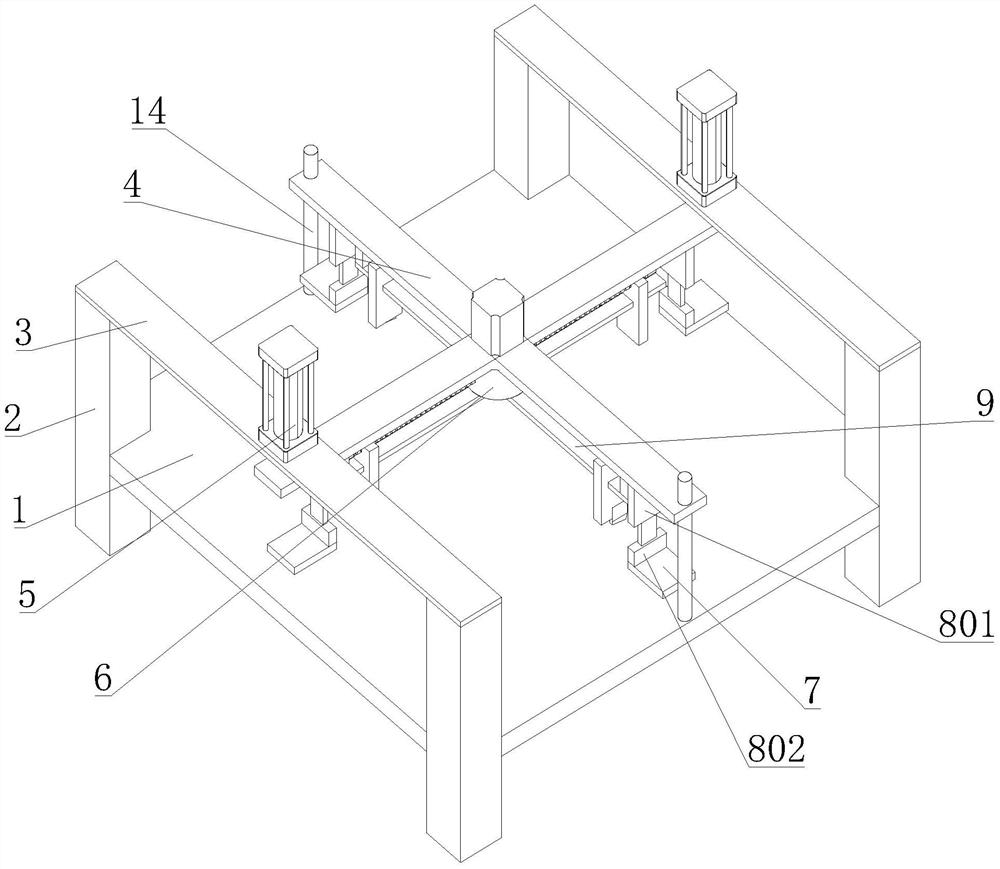 14
4
3
2
1
5
6
9
801
7
802