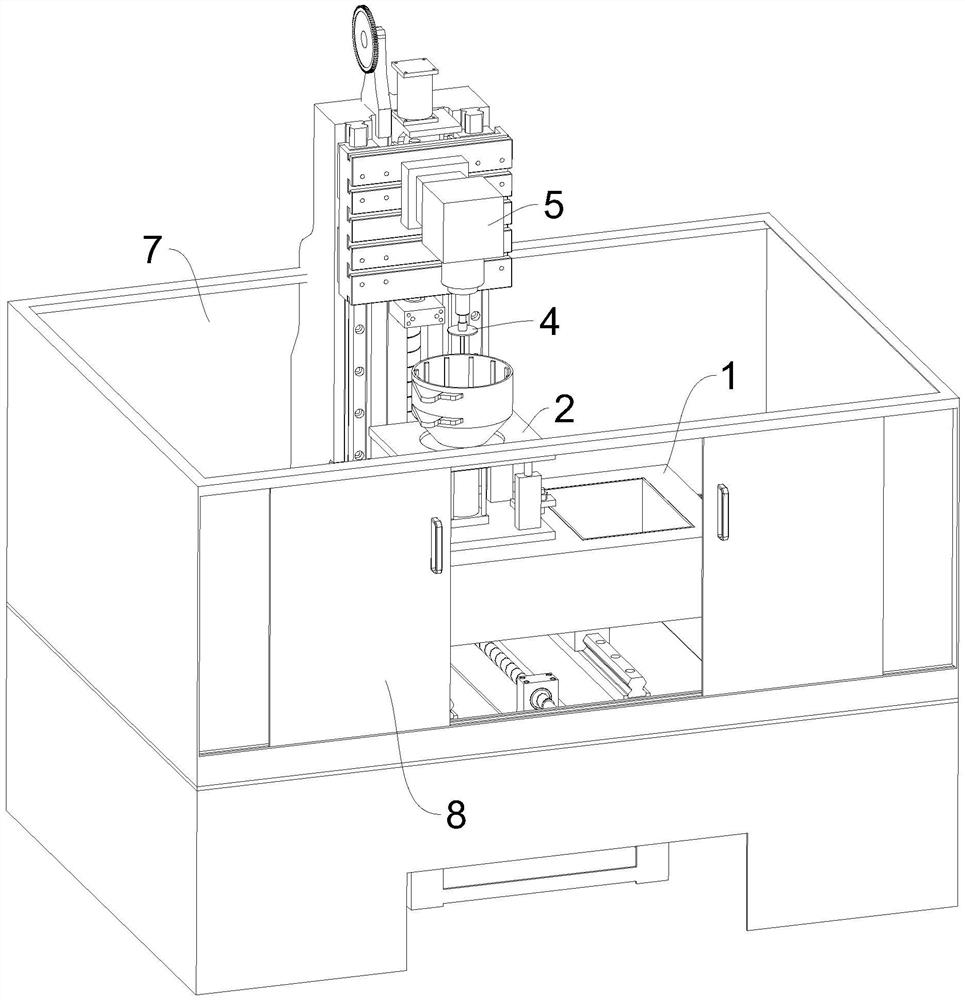 5
7
4
1
2
8