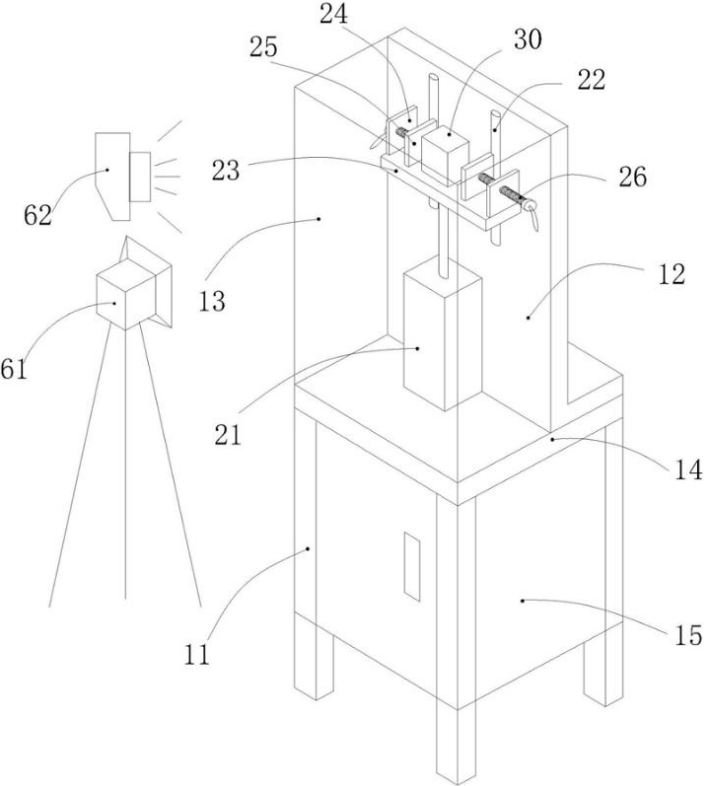 24
25
30
22
23
26
62
13
12
61
21
14
11
15