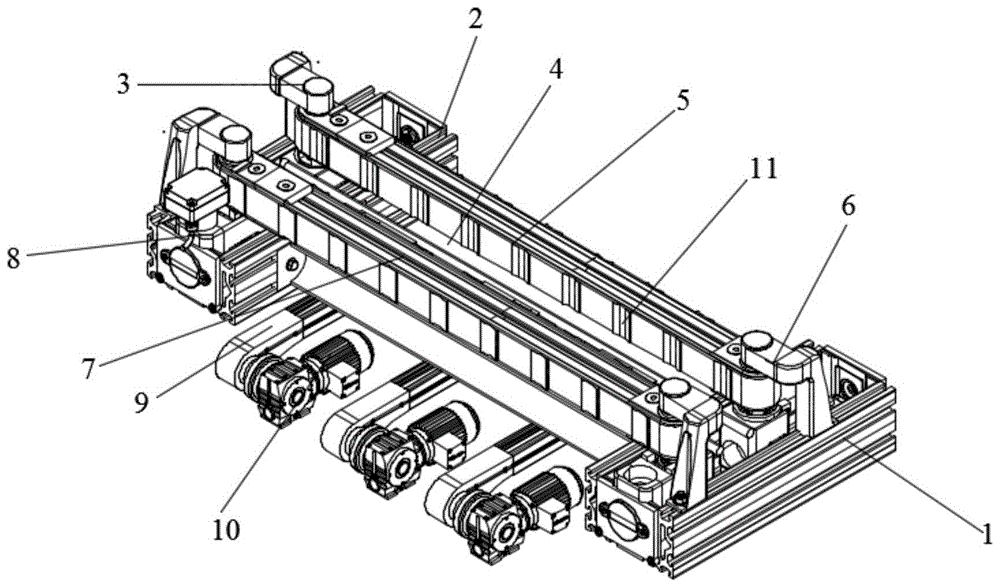 2
3
4
5
11
6
8
7
9
10
1