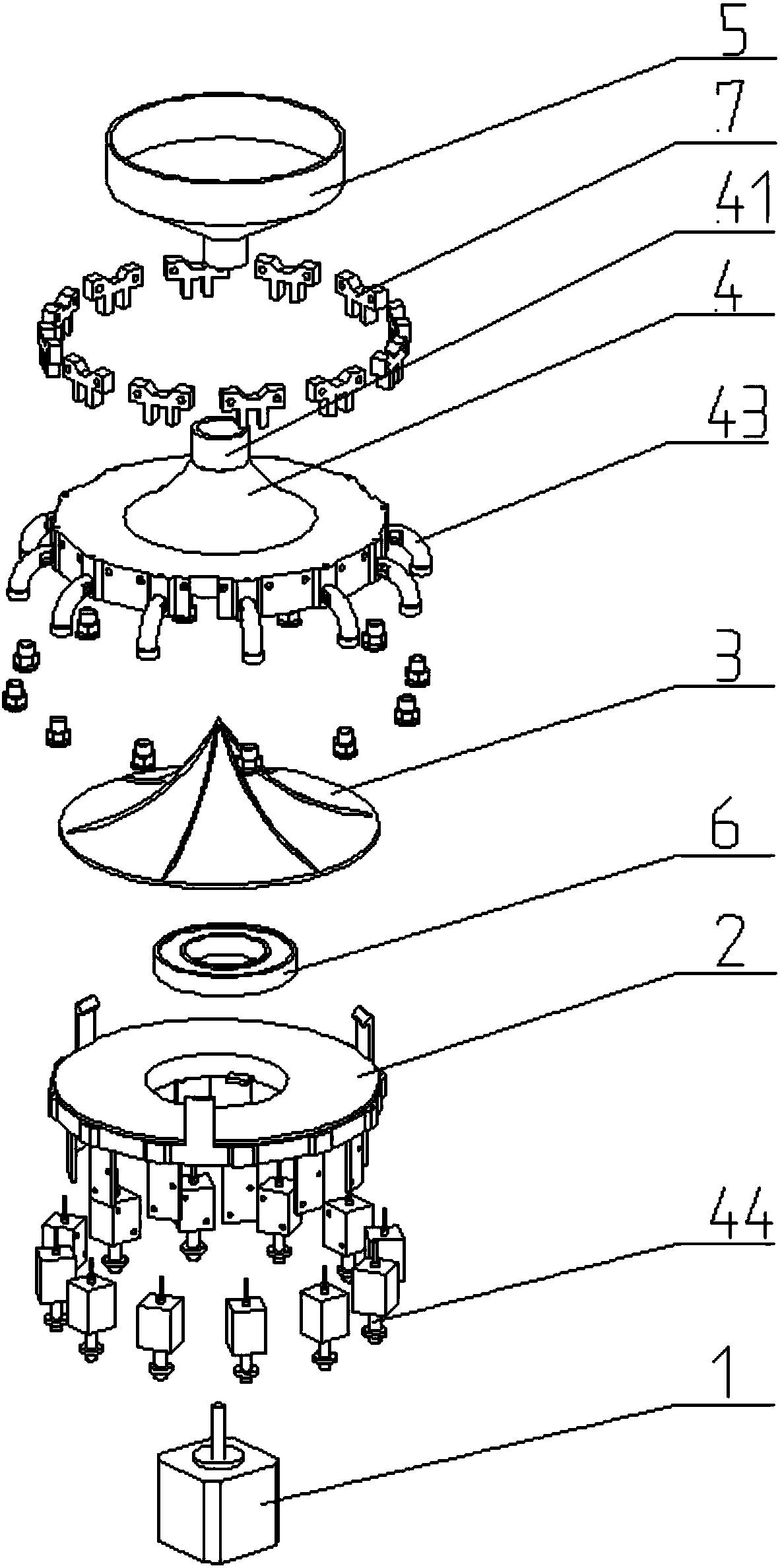 5
7
41
4
43
3
6
2
44
1