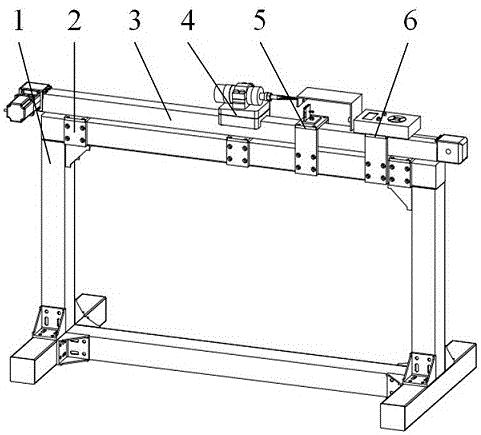 1 2 3 4 5 6