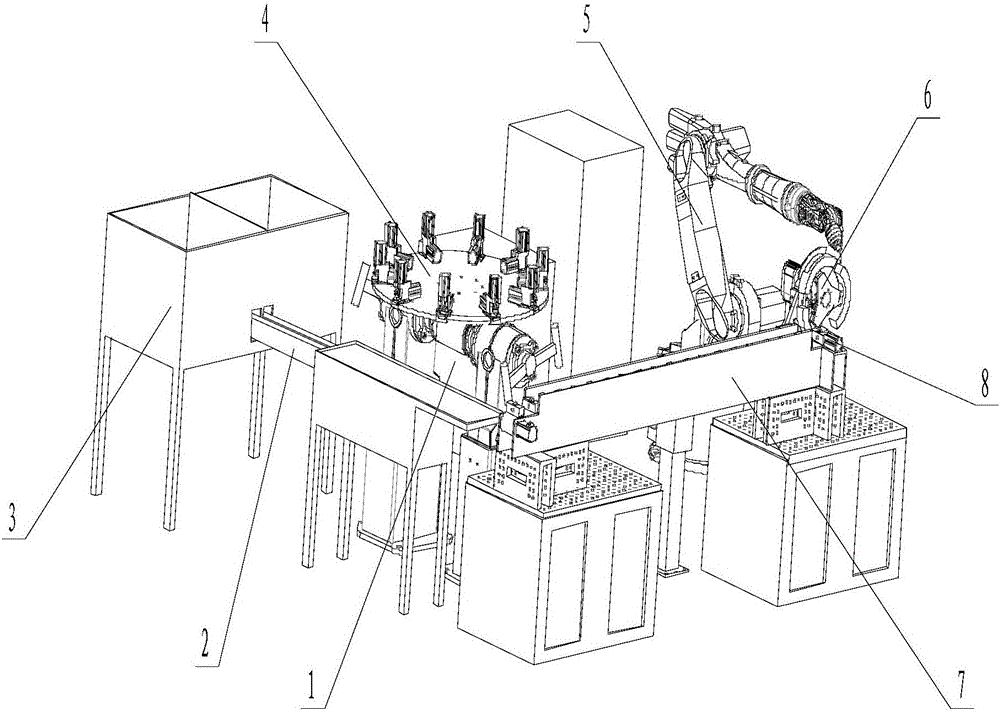 4
5
6
8
3
2
1
7