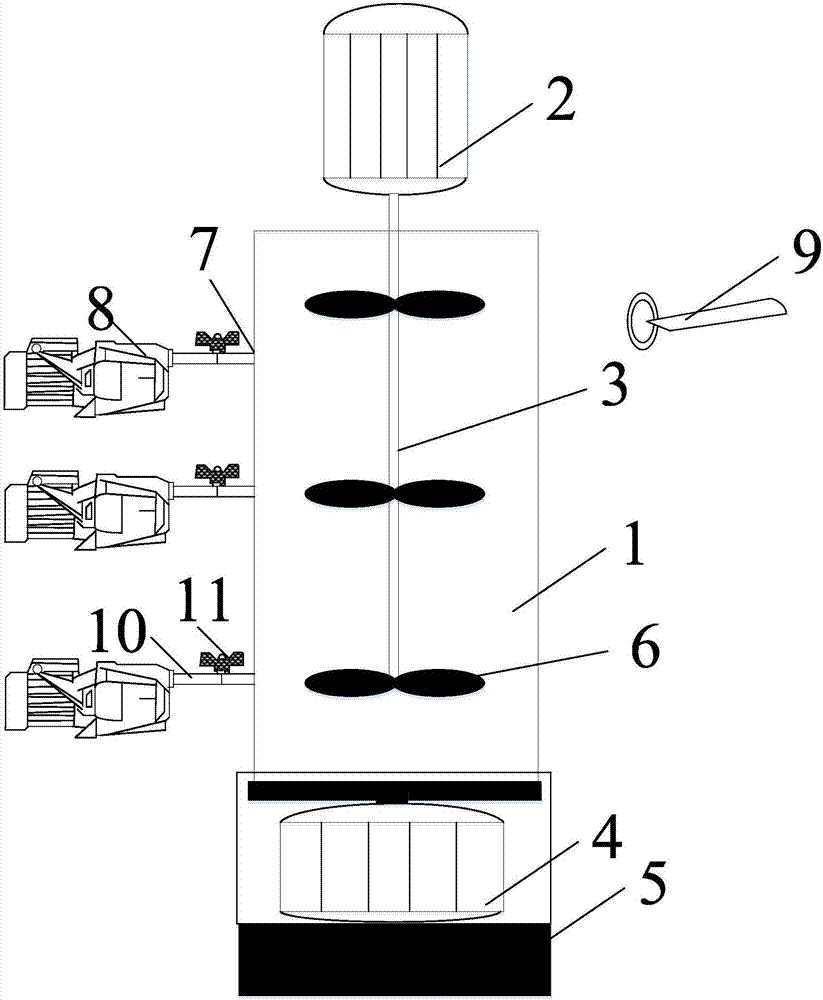 2
7
9
8
3
1
11
10
6
4
5