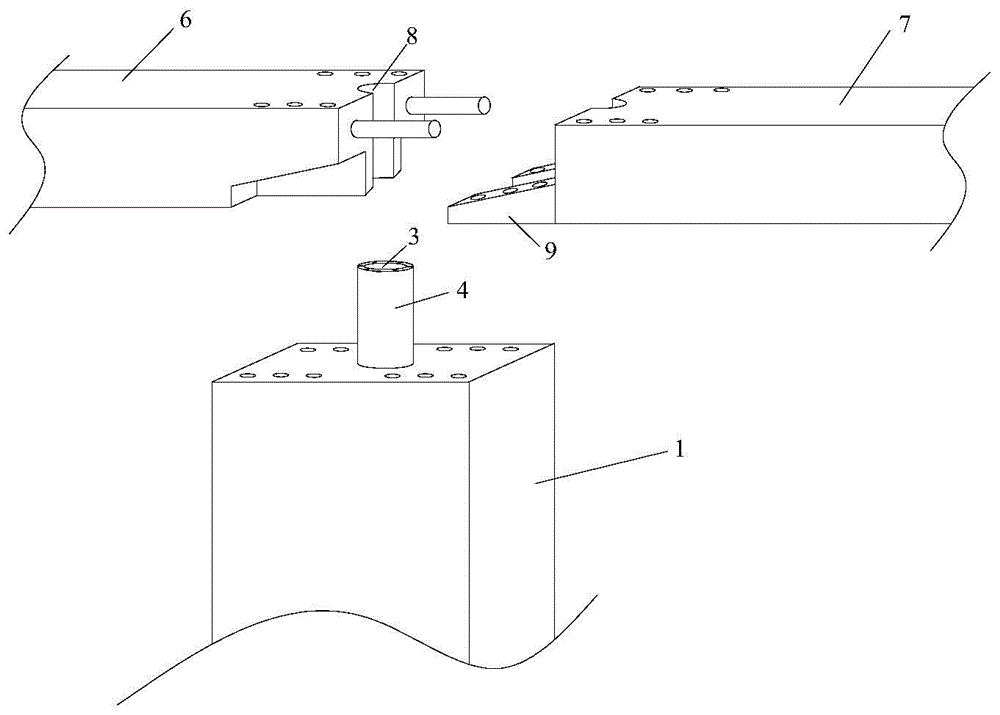 6
8
7
9
3
4
1