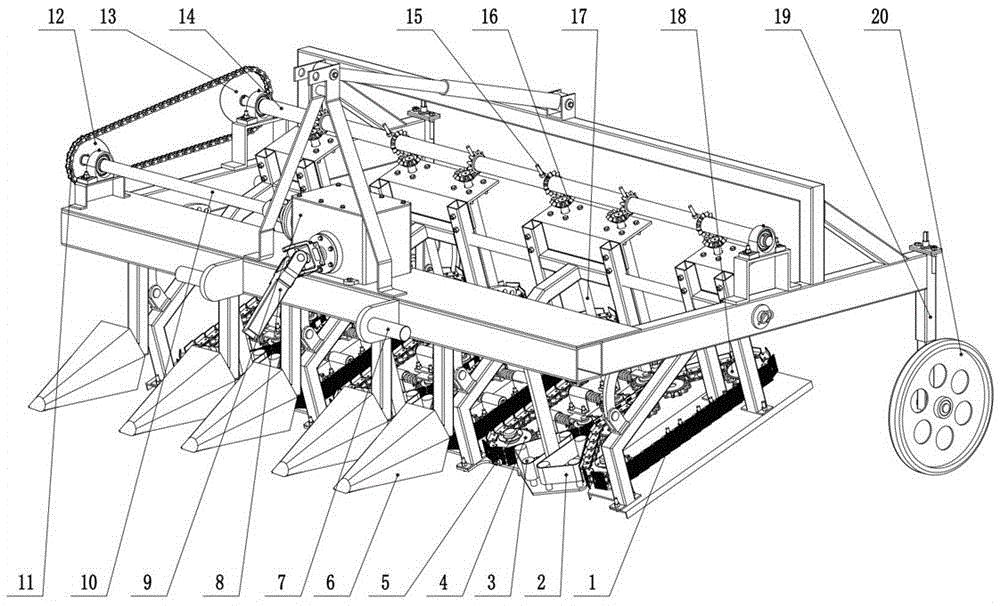 12 13 14 15 16 17 18 19 20

11 10 9 8 7 6 5 4 3 2 1