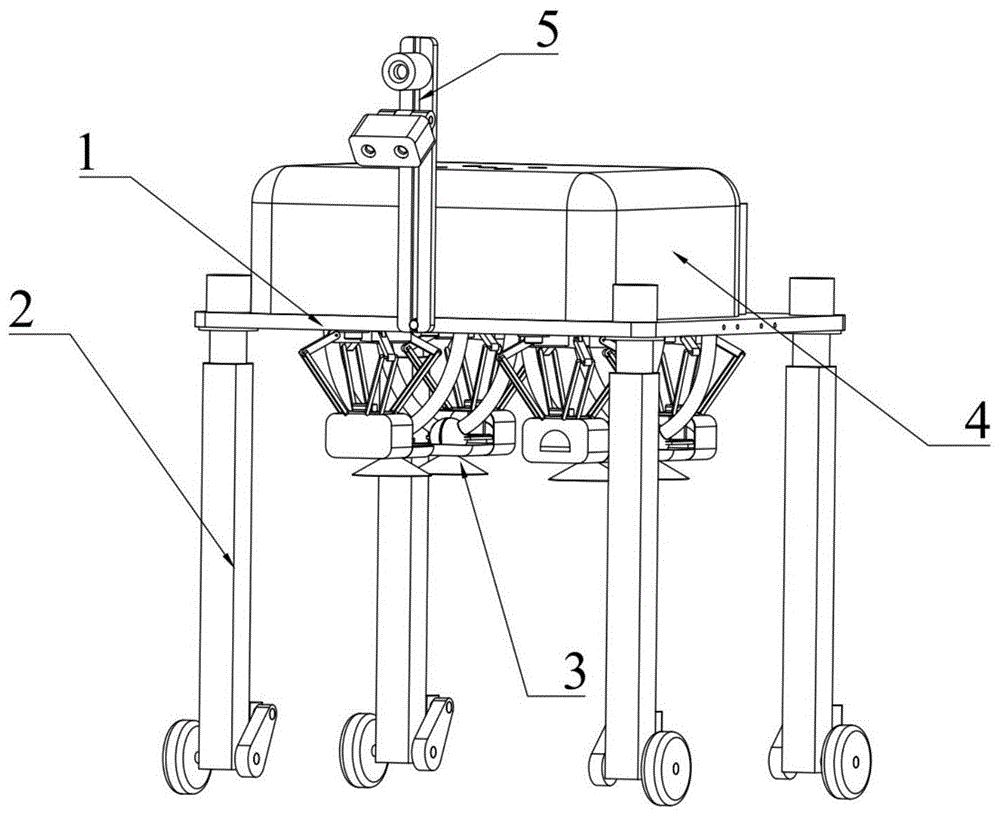 5
1
2
4
3