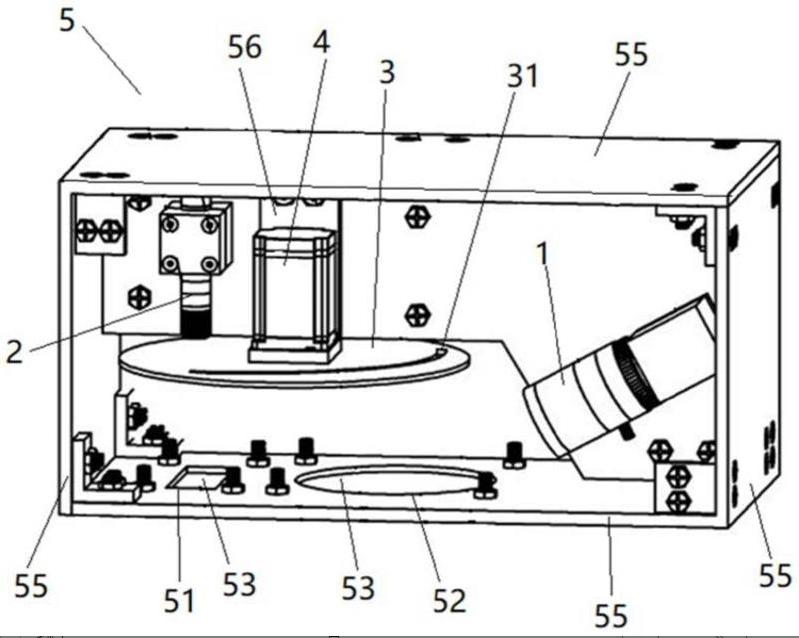 5
56
4
3
31
55
1
2
55
51
53
53
52
55
55