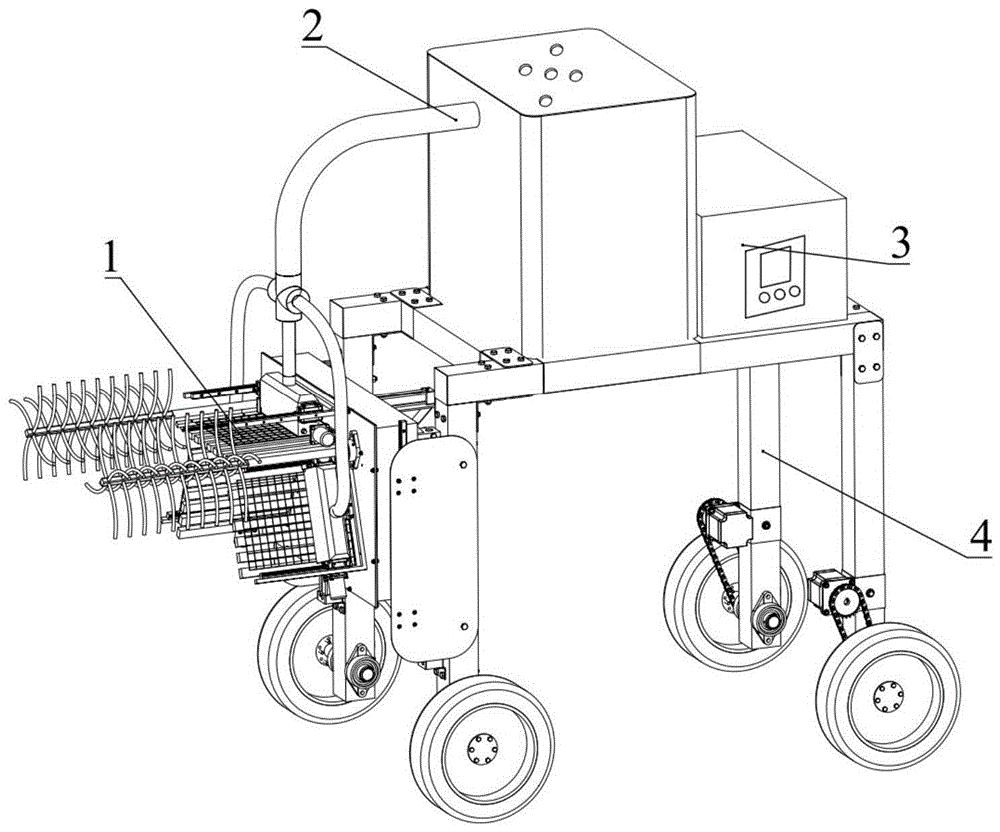 2
1
3
4