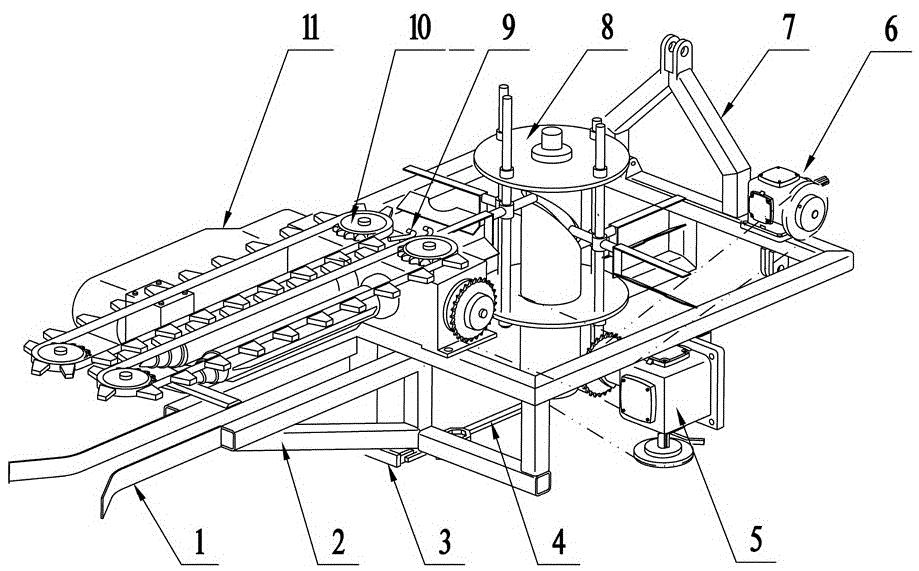 11
10
9
8
7
6
1
2
3
4
5