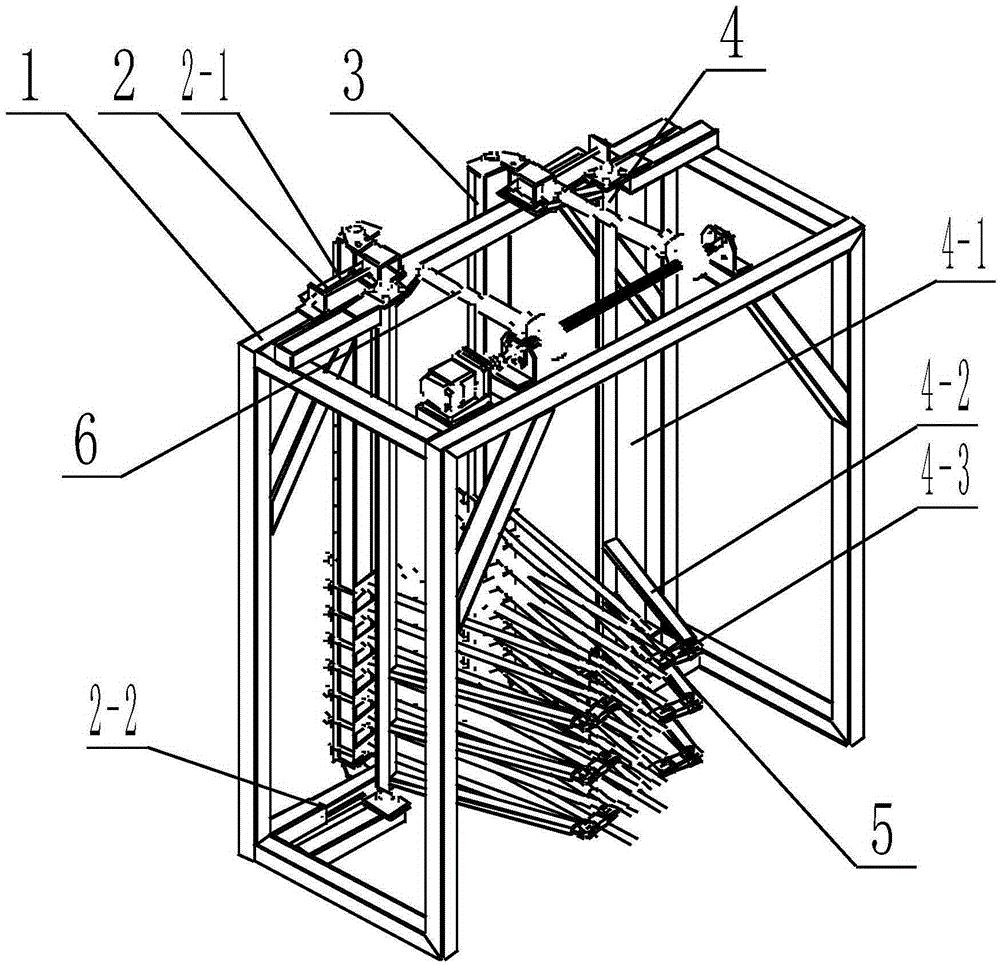 1
2
2-1
3
4
4-1
4-2
4-3
6
2-2
5