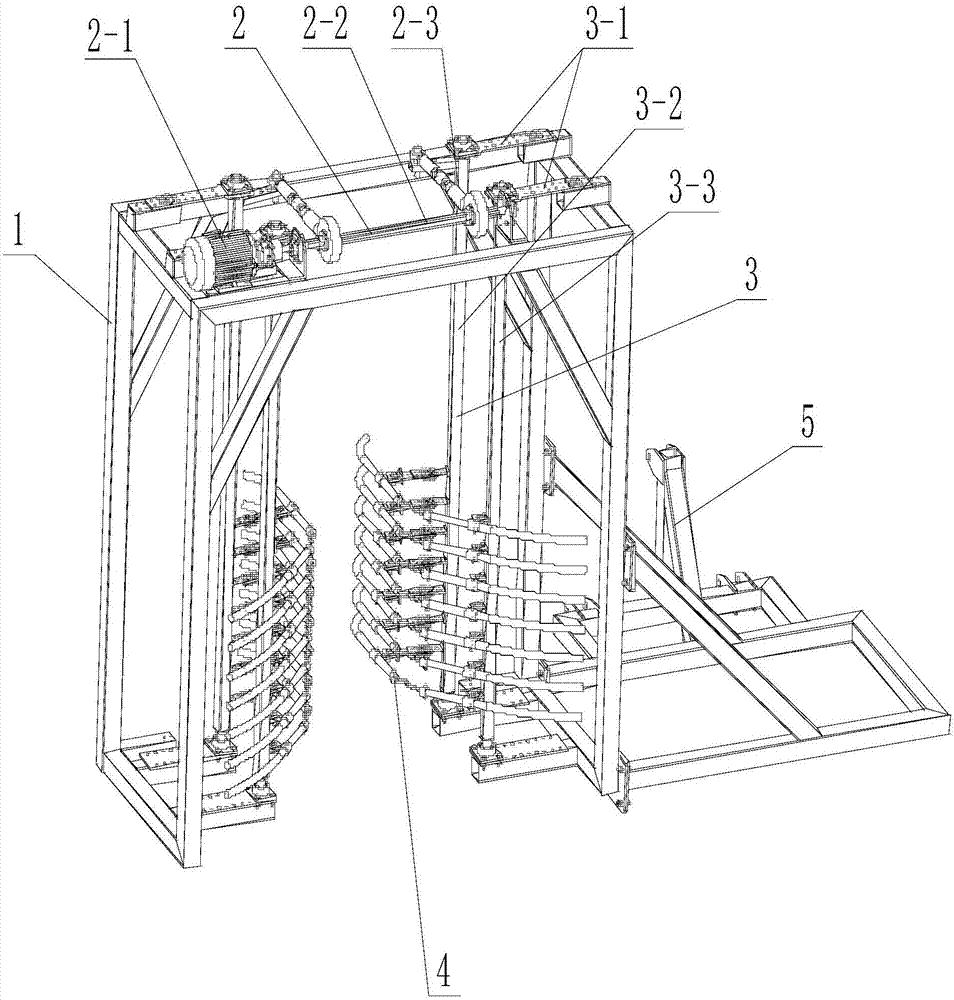 2-1
2
2-2
2-3
3-1
3-2
3-3
1
3
5
4