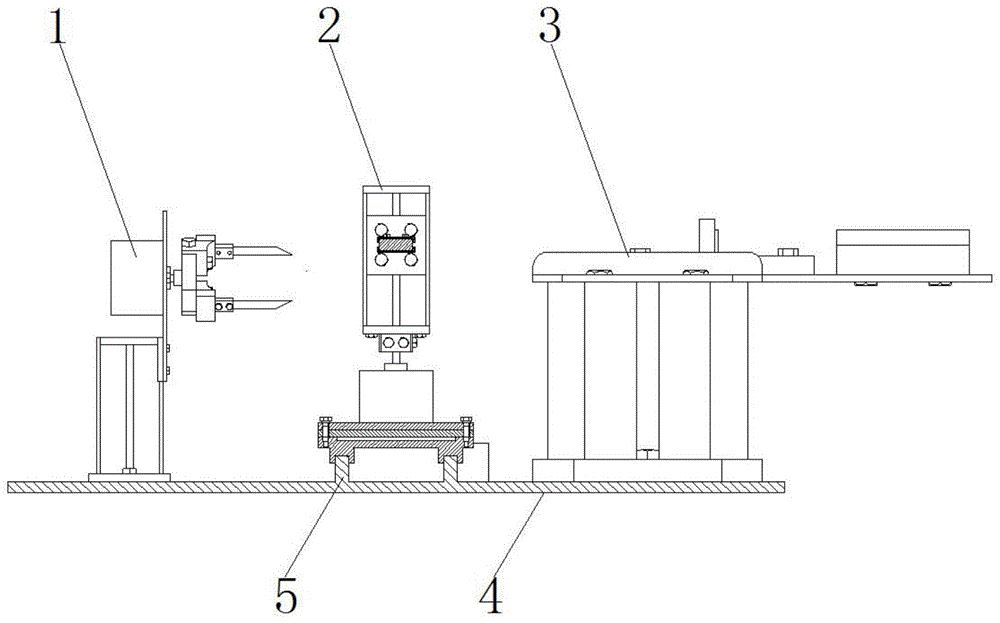 1
2
3
5
4