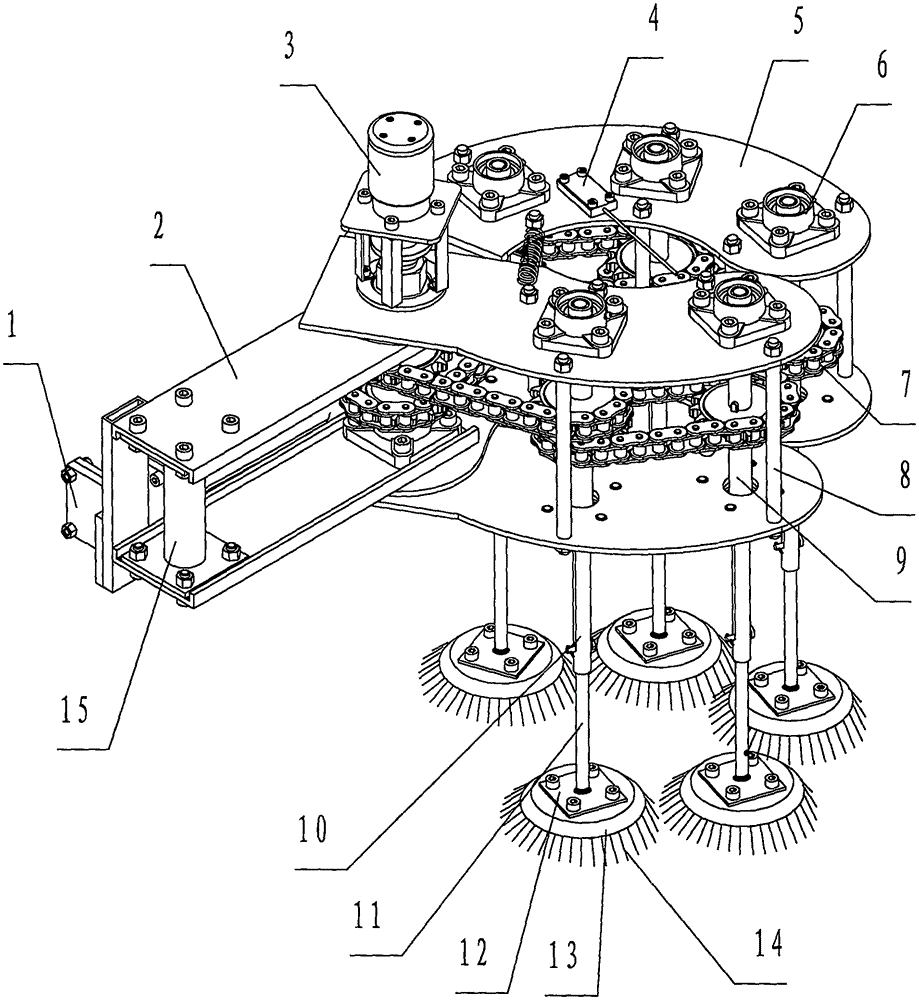 3
4
5
6
2
1
7
8
9
15
10
11
12
13
14