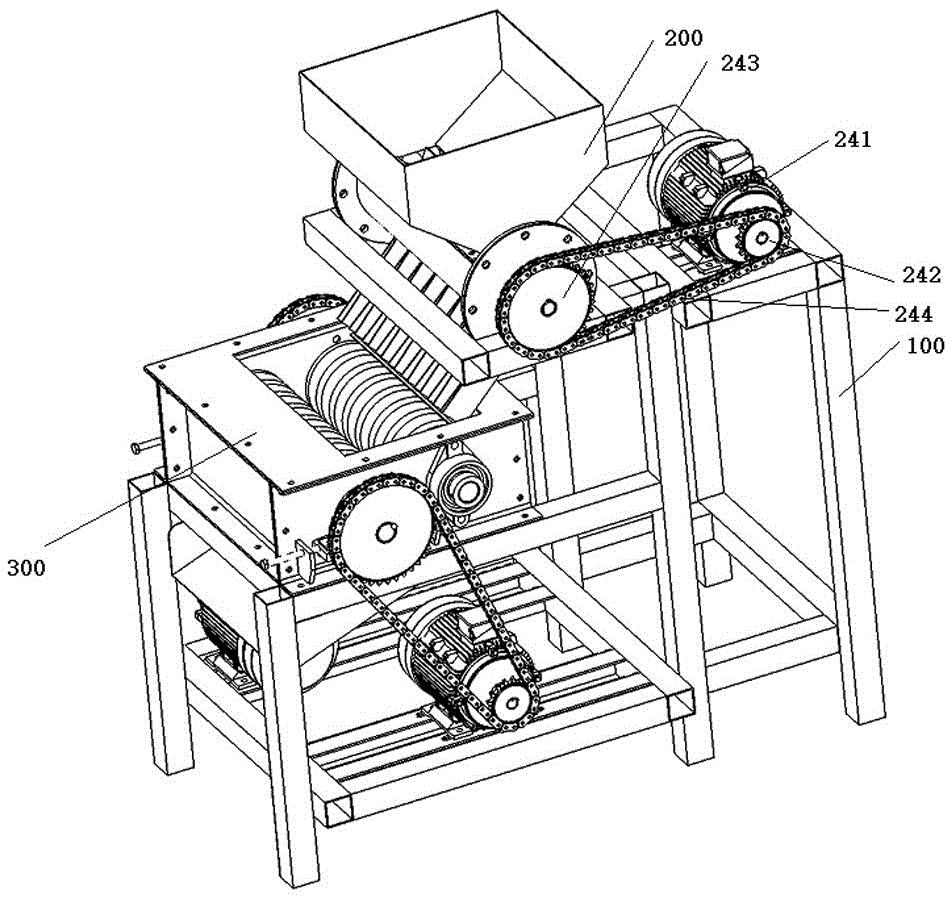 200
243
241
242
244
100
300