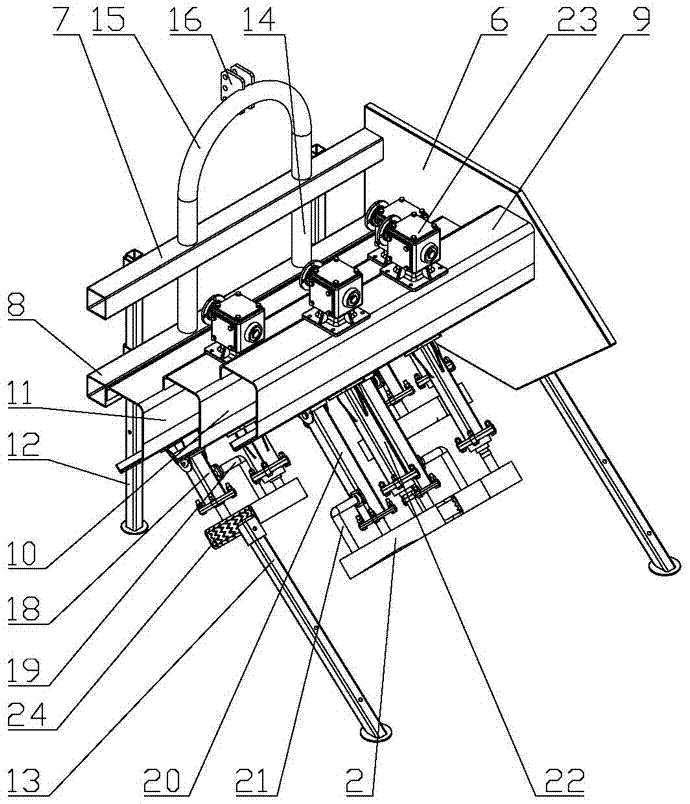 7 15 16 14 6 23 9

8
11
12
10
18
19
24
13

20 21 2 22