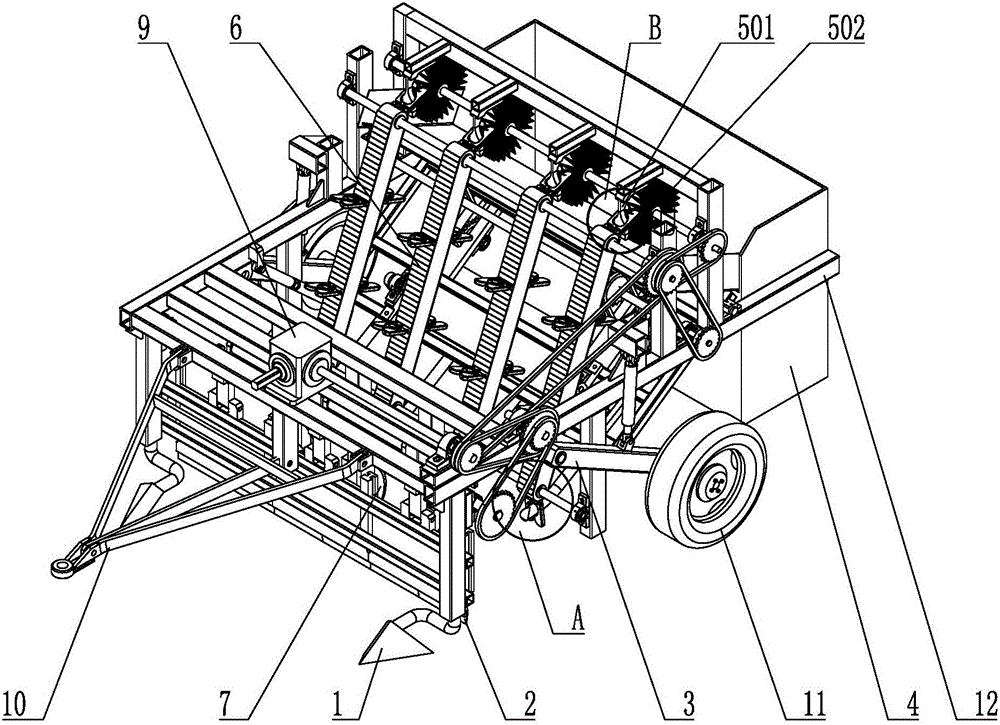 9
6
B
501
502
A
10
7
1
2
3
11
4
12